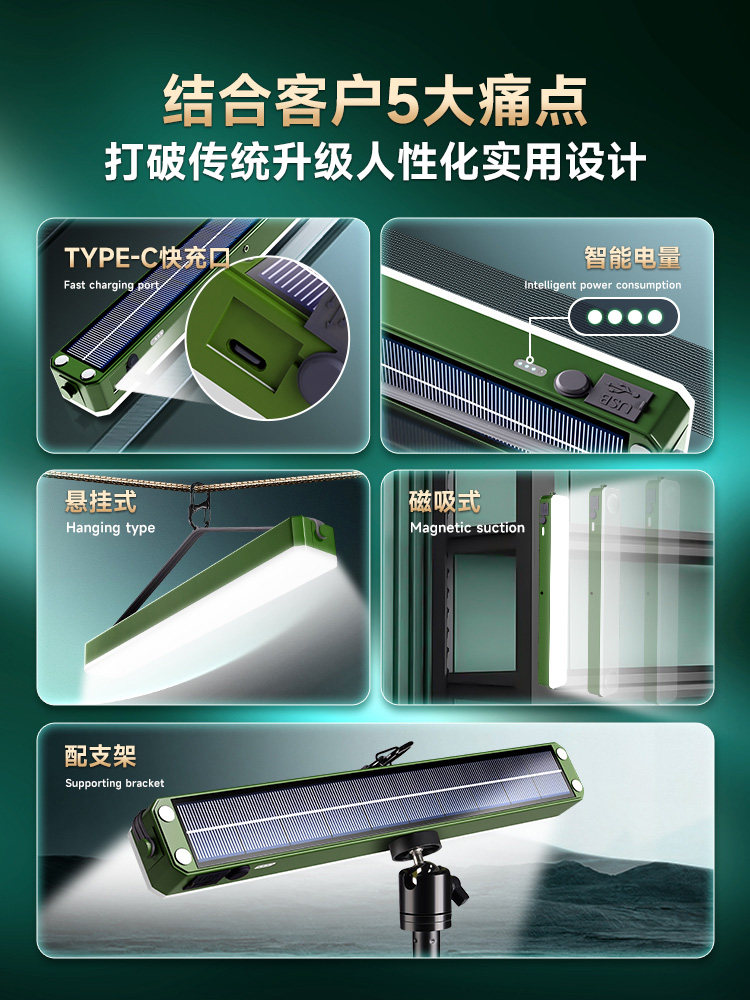 结合客户5大痛点
打破传统升级人性化实用设计

TYPE-C快充口
Fast charging port

智能电量
Intelligent power consumption

USB

悬挂式
Hanging type

磁吸式
Magnetic suction

配支架
Supporting bracket