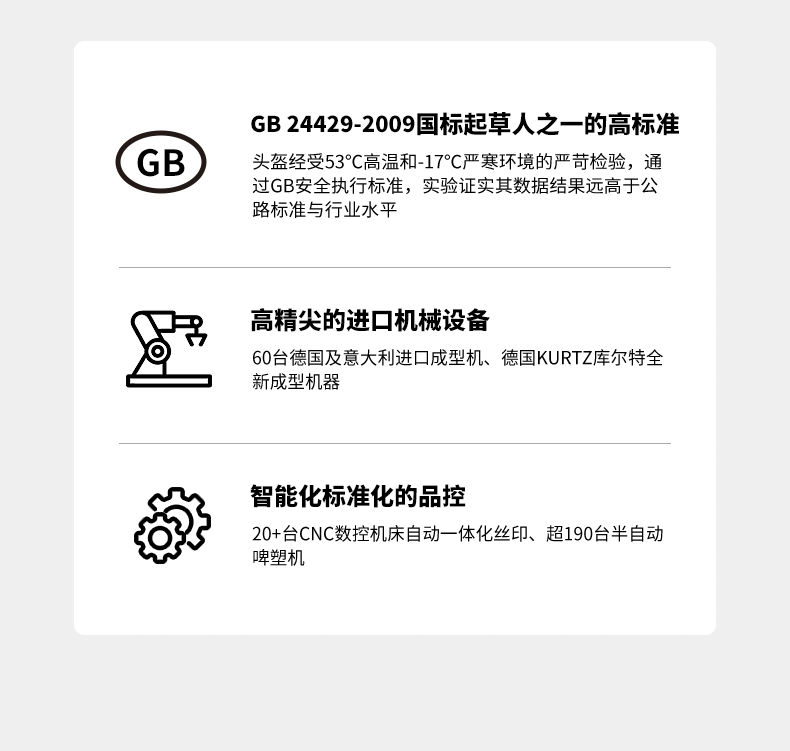 GB

GB 24429-2009国标起草人之一的高标准

头盔经受53°C高温和-17°C严寒环境的严苛检验，通过GB安全执行标准，实验证实其数据结果远高于公路标准与行业水平

高精尖的进口机械设备

60台德国及意大利进口成型机、德国KURTZ库尔特全新成型机器

智能化标准化的品控

20+台CNC数控机床自动一体化丝印、超190台半自动啤塑机