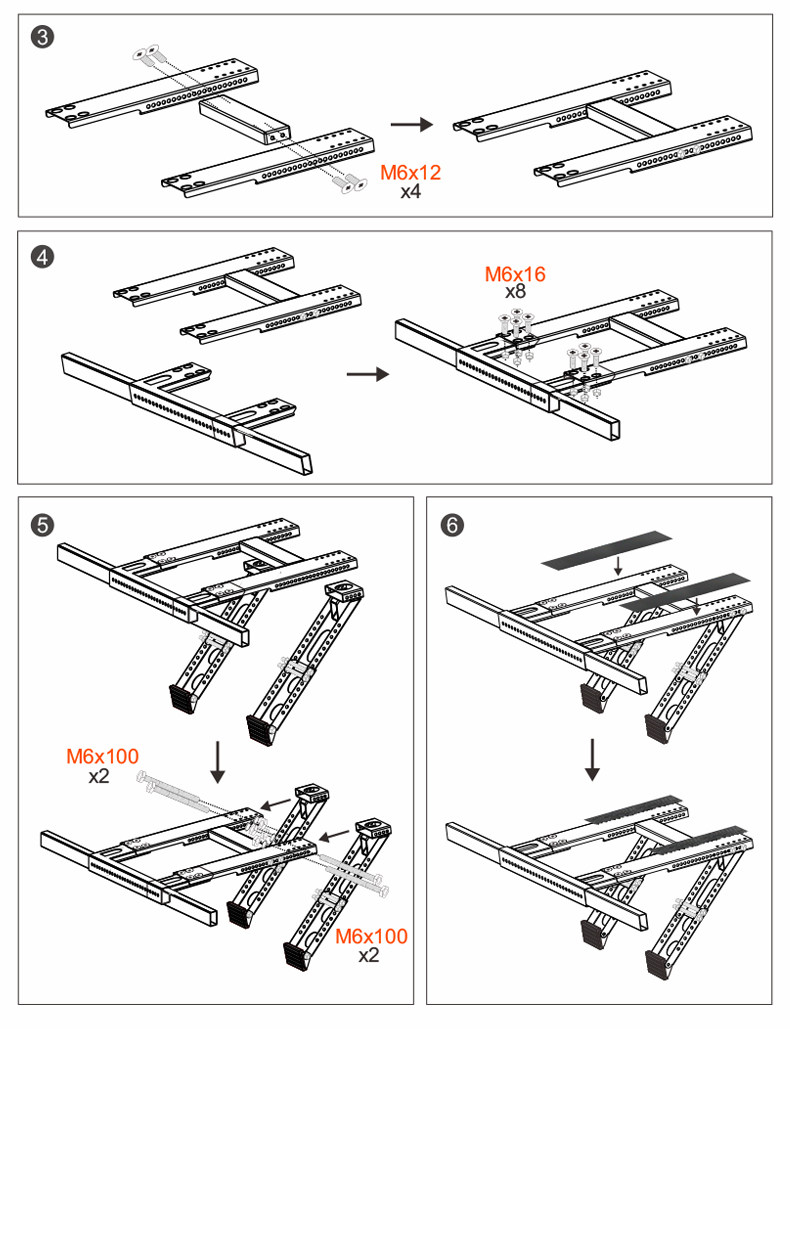 3

M6x12
x4

4

M6x16
x8

5

M6x100
x2

M6x100
x2

6