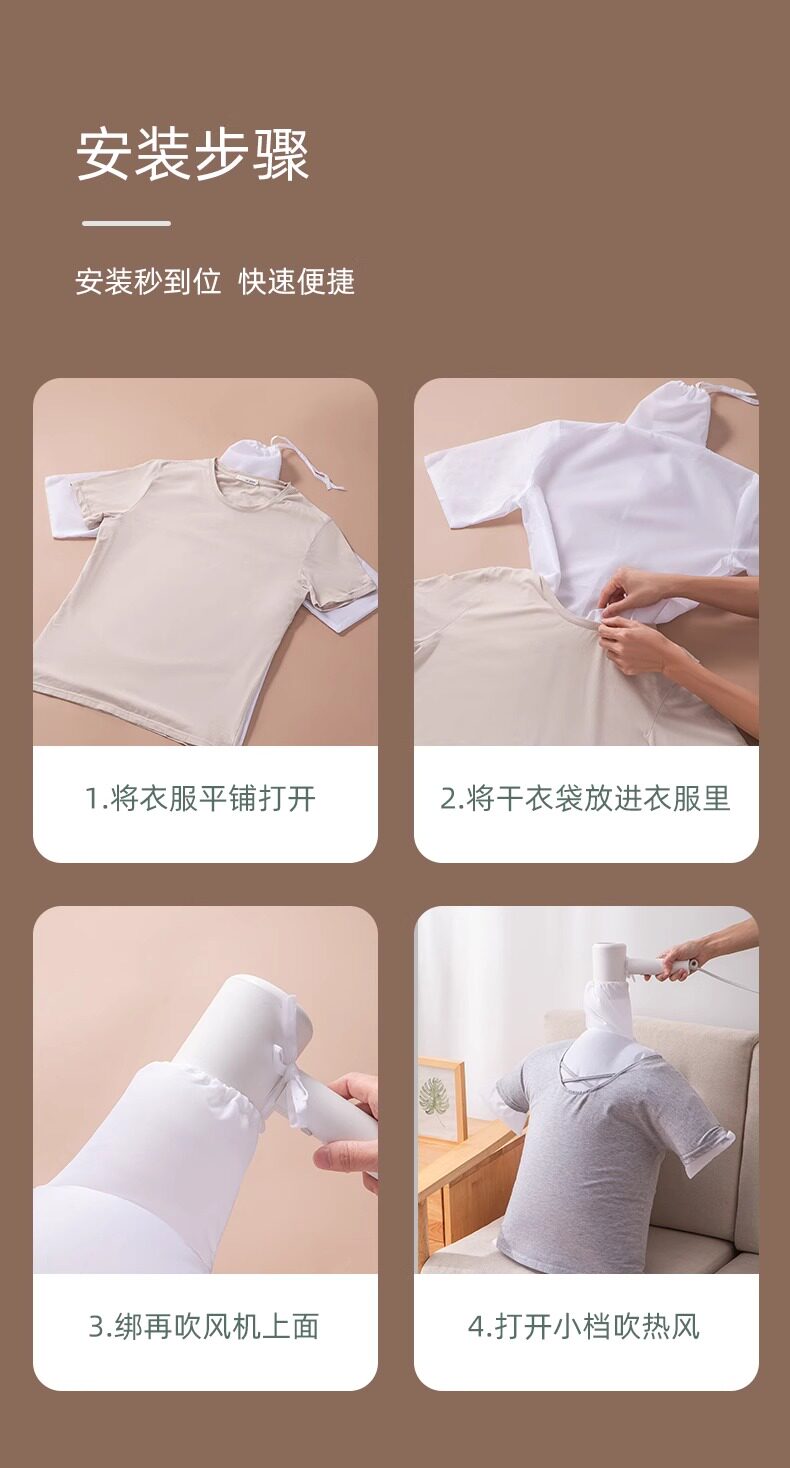 安装步骤

安装秒到位 快速便捷

1.将衣服平铺打开

2.将干衣袋放进衣服里

3.绑再吹风机上面

4.打开小档吹热风