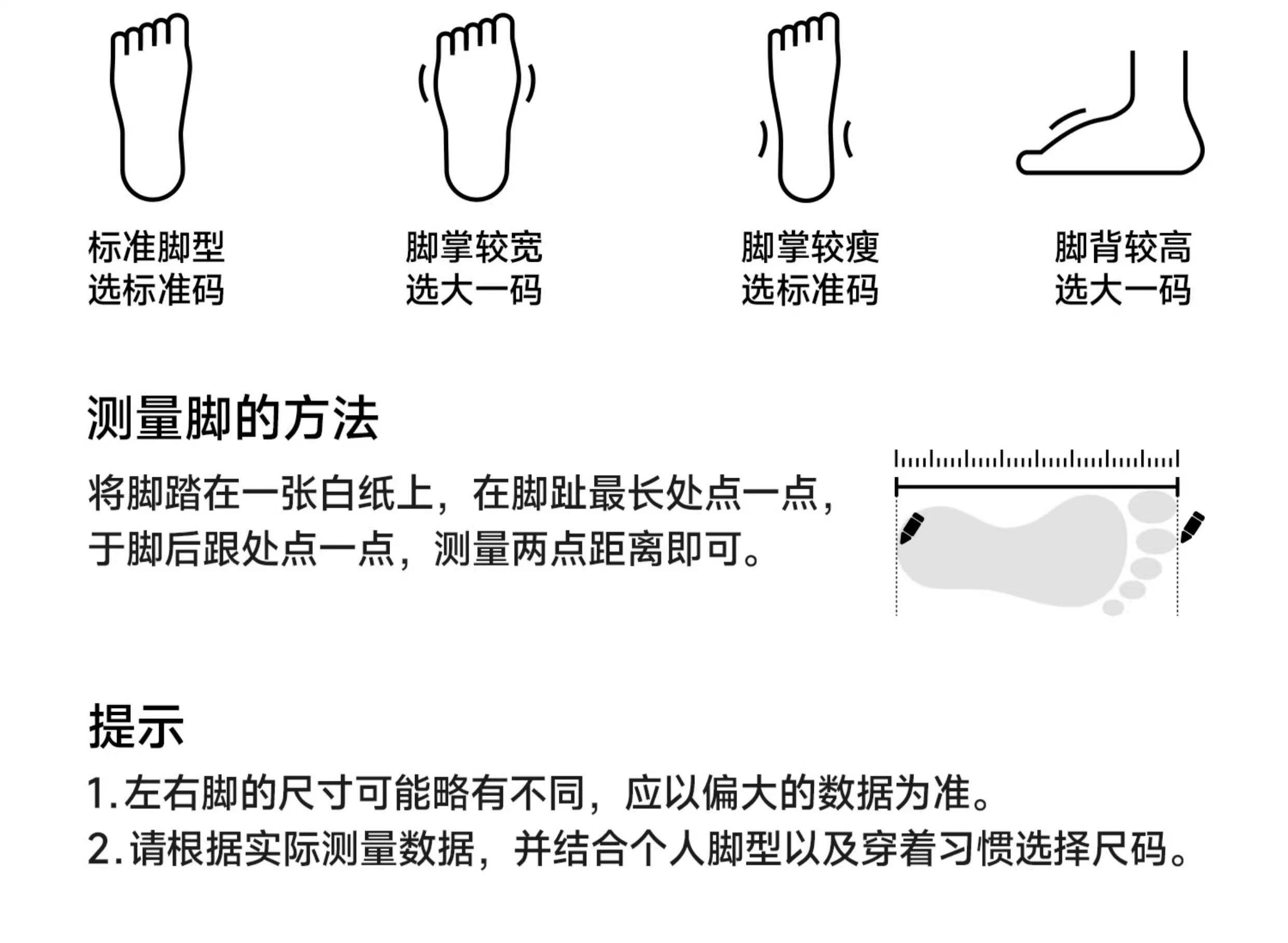 标准脚型
选标准码

脚掌较宽
选大一码

脚掌较瘦
选标准码

脚背较高
选大一码

测量脚的方法

将脚踏在一张白纸上，在脚趾最长处点一点，于脚后跟处点一点，测量两点距离即可。

提示

1.左右脚的尺寸可能略有不同，应以偏大的数据为准。
2.请根据实际测量数据，并结合个人脚型以及穿着习惯选择尺码。