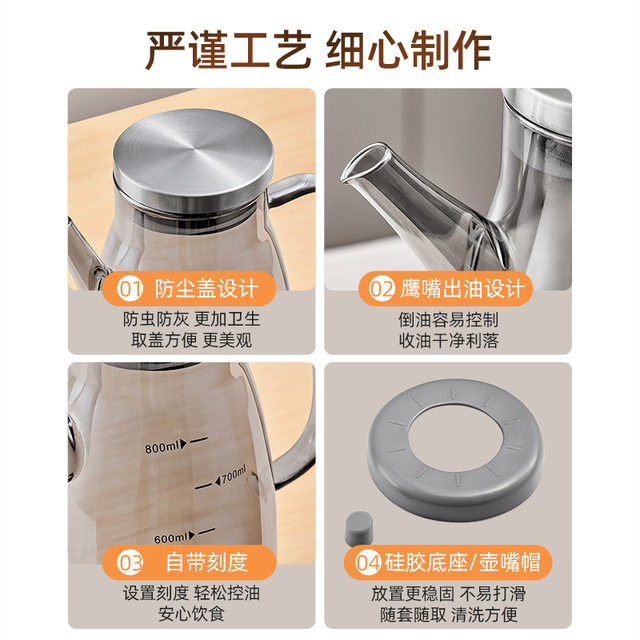 严谨工艺 细心制作

01 防尘盖设计

防虫防灰 更加卫生
取盖方便 更美观

02 鹰嘴出油设计

倒油容易控制
收油干净利落

800ml

700ml

600ml

03 自带刻度

设置刻度 轻松控油
安心饮食

04 硅胶底座/壶嘴帽

放置更稳固 不易打滑
随套随取 清洗方便