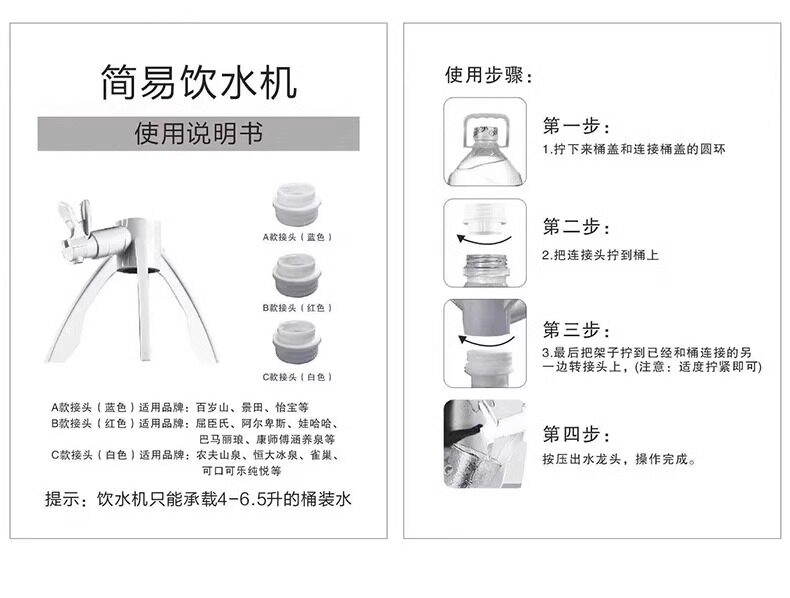 简易饮水机

使用说明书

A款接头（蓝色）

B款接头（红色）

C款接头（白色）

A款接头（蓝色）适用品牌：百岁山、景田、怡宝等
B款接头（红色）适用品牌：屈臣氏、阿尔卑斯、娃哈哈、巴马丽琅、康师傅涵养泉等
C款接头（白色）适用品牌：农夫山泉、恒大冰泉、雀巢、可口可乐纯悦等

提示：饮水机只能承载4-6.5升的桶装水

使用步骤：

第一步：
1.拧下来桶盖和连接桶盖的圆环

第二步：
2.把连接头拧到桶上

第三步：
3.最后把架子拧到已经和桶连接的另一边转接头上，(注意：适度拧紧即可)

第四步：
按压出水龙头，操作完成。