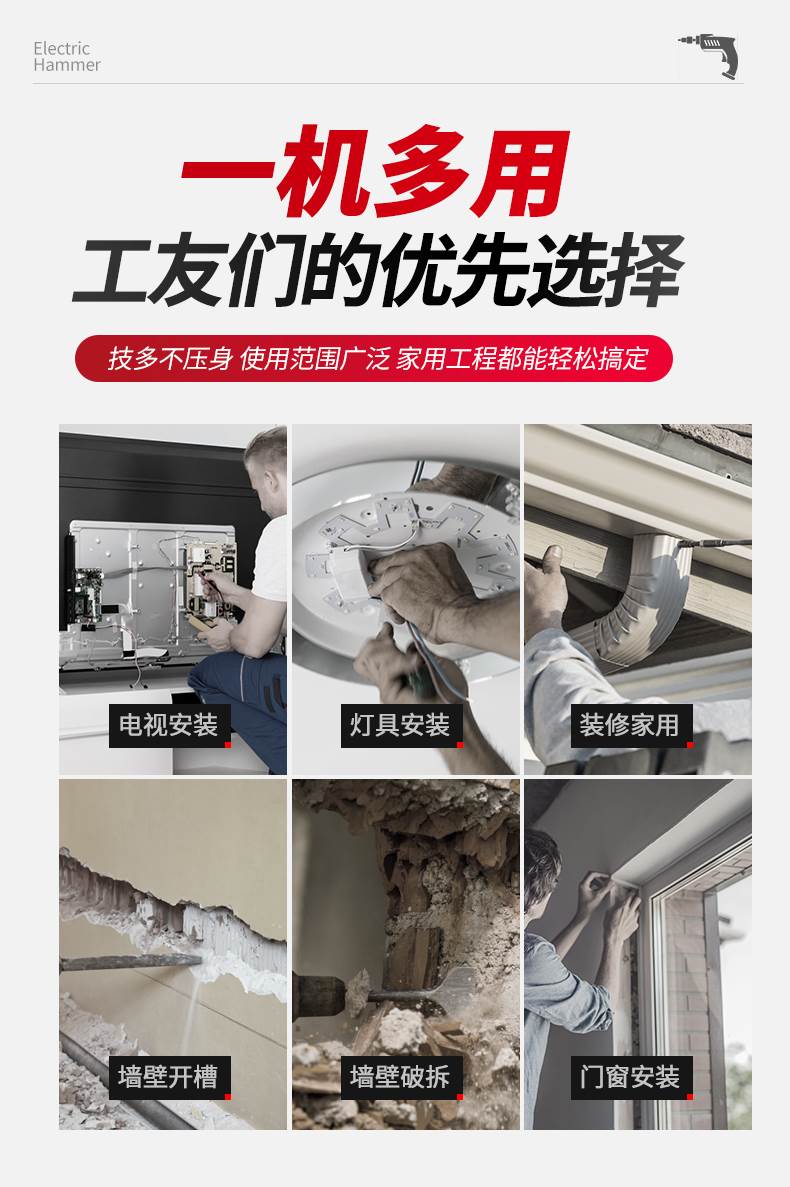 Electric
Hammer

一机多用
工友们的优先选择

技多不压身 使用范围广泛 家用工程都能轻松搞定

电视安装

灯具安装

装修家用

墙壁开槽

墙壁破拆

门窗安装