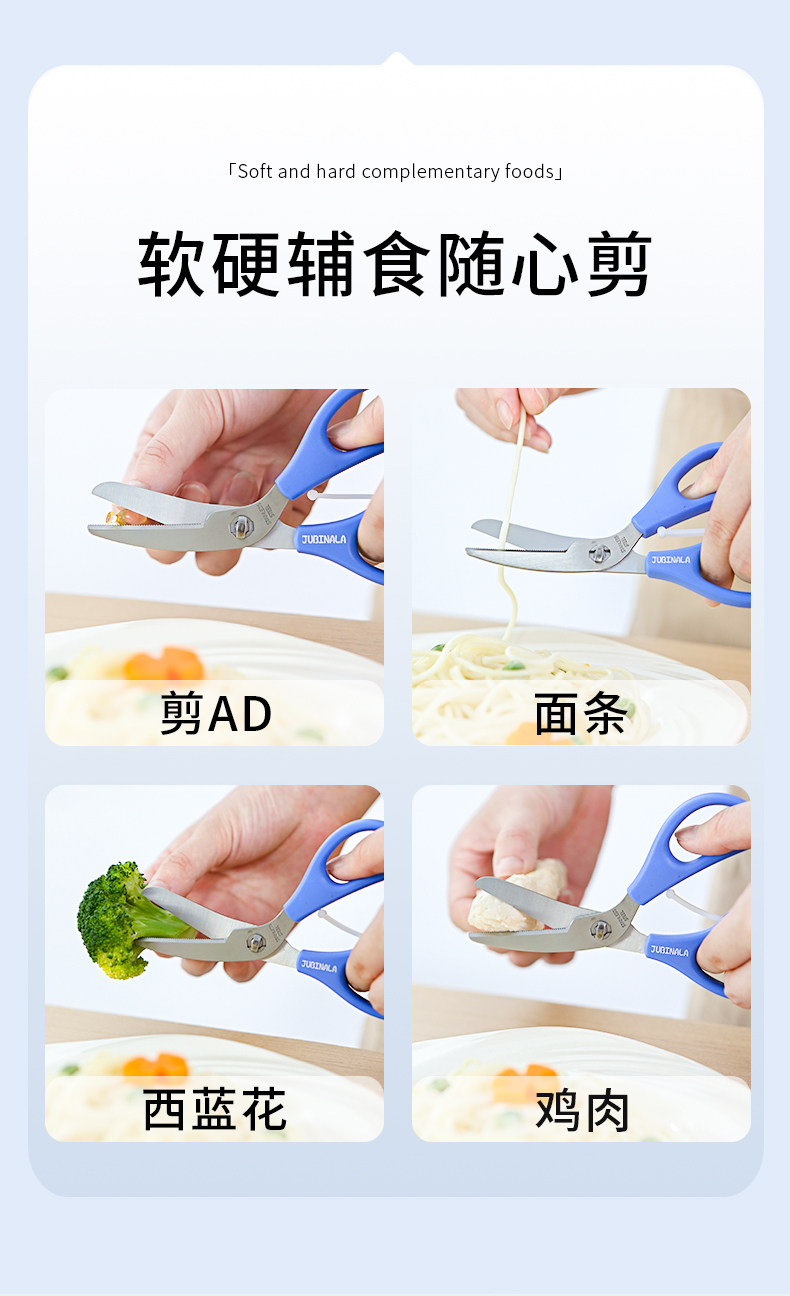 「Soft and hard complementary foods」

软硬辅食随心剪

JUBINALA

剪AD

JUBINALA

面条

JUBINALA

西蓝花

JUBINALA

鸡肉