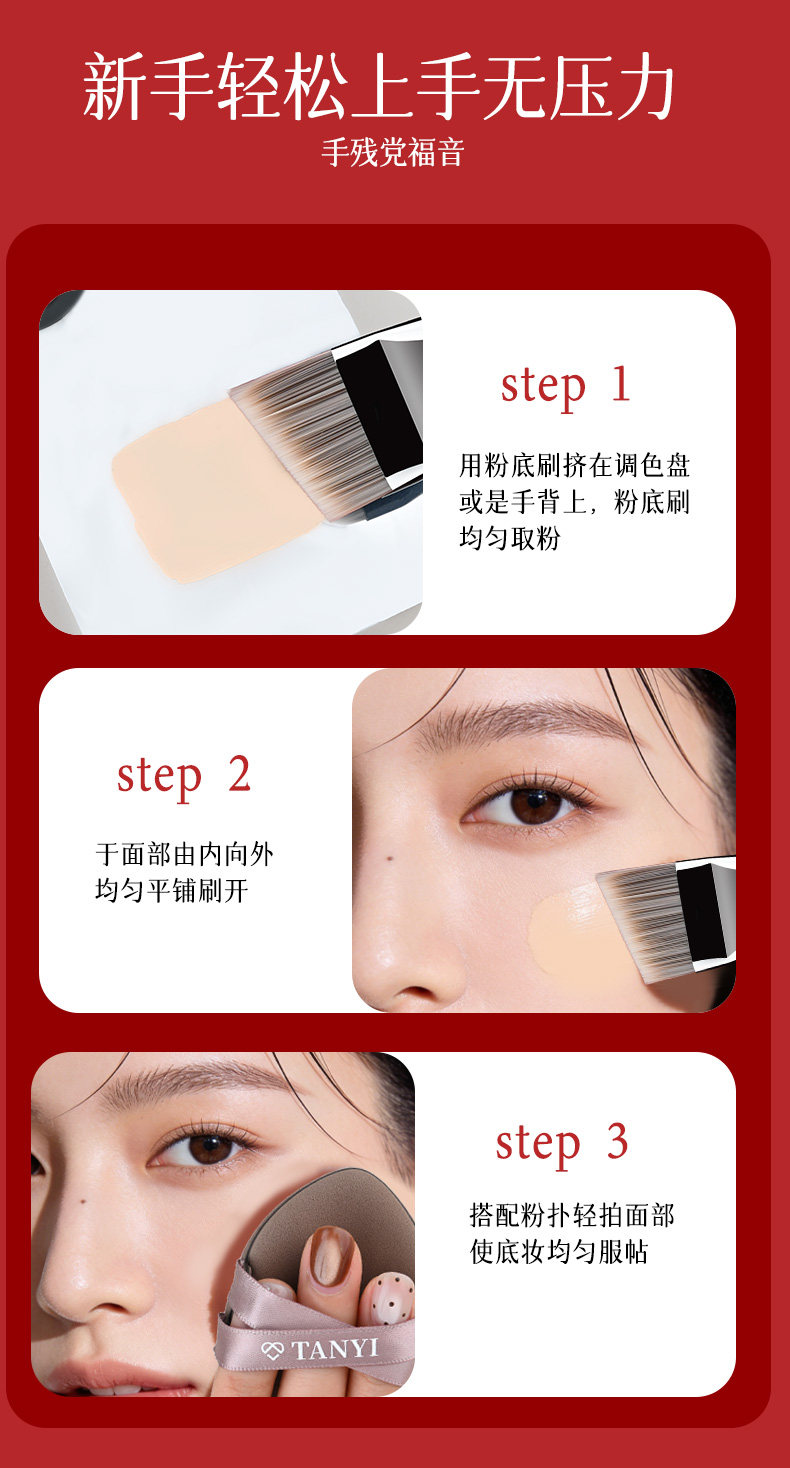 新手轻松上手无压力
手残党福音

step 1

用粉底刷挤在调色盘或是手背上，粉底刷均匀取粉

step 2

于面部由内向外均匀平铺刷开

step 3

搭配粉扑轻拍面部使底妆均匀服帖

TANYI