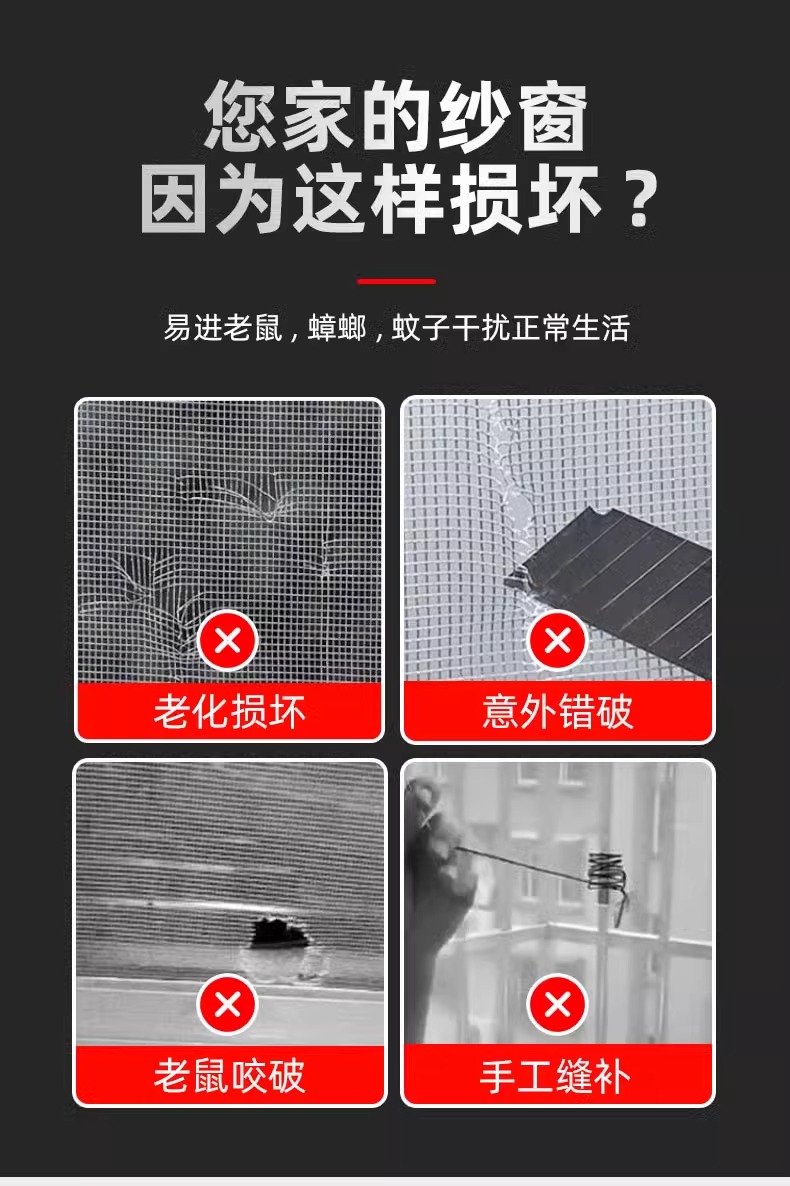 您家的纱窗
因为这样损坏？

易进老鼠，蟑螂，蚊子干扰正常生活

老化损坏

意外错破

老鼠咬破

手工缝补