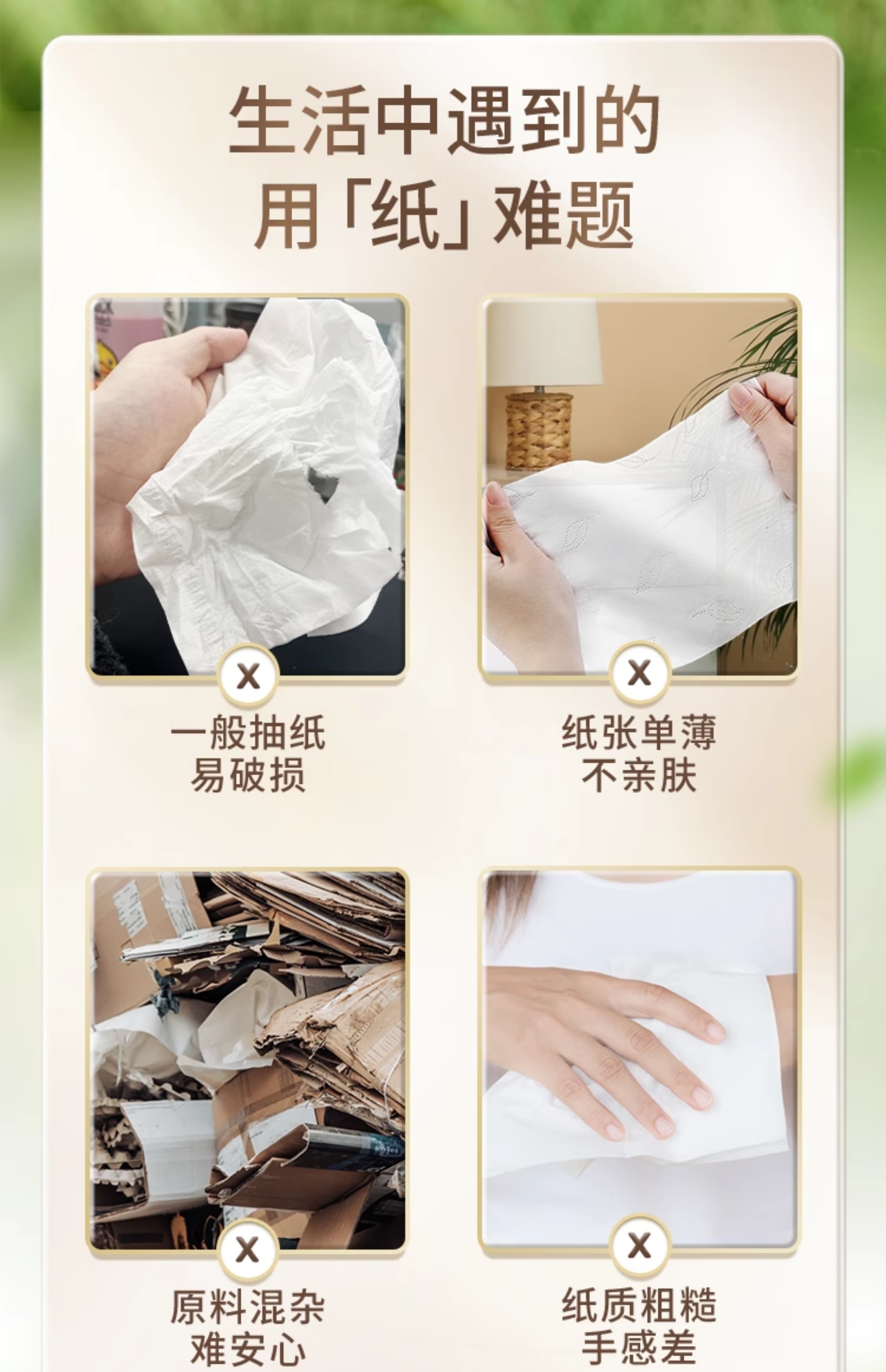 生活中遇到的
用「纸」难题

X
一般抽纸
易破损

X
纸张单薄
不亲肤

X
原料混杂
难安心

X
纸质粗糙
手感差