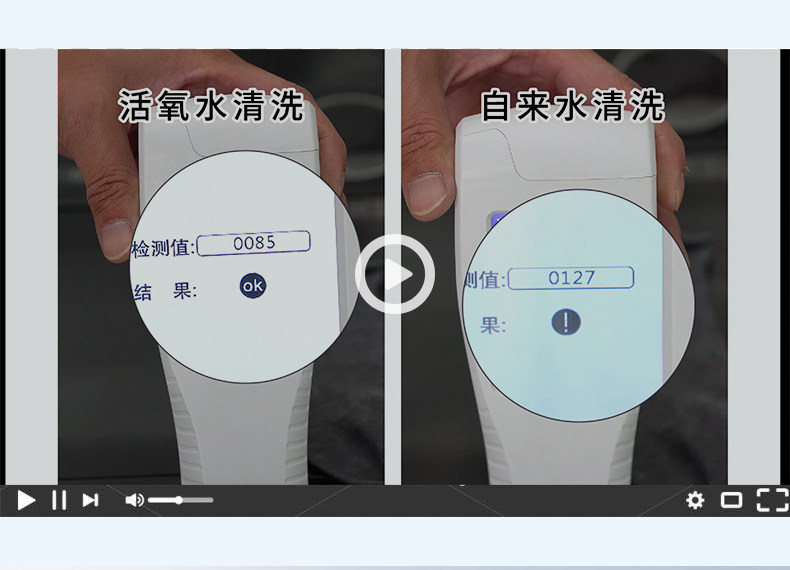 活氧水清洗

检测值: 0085

结 果: ok

自来水清洗

测值: 0127

果: !