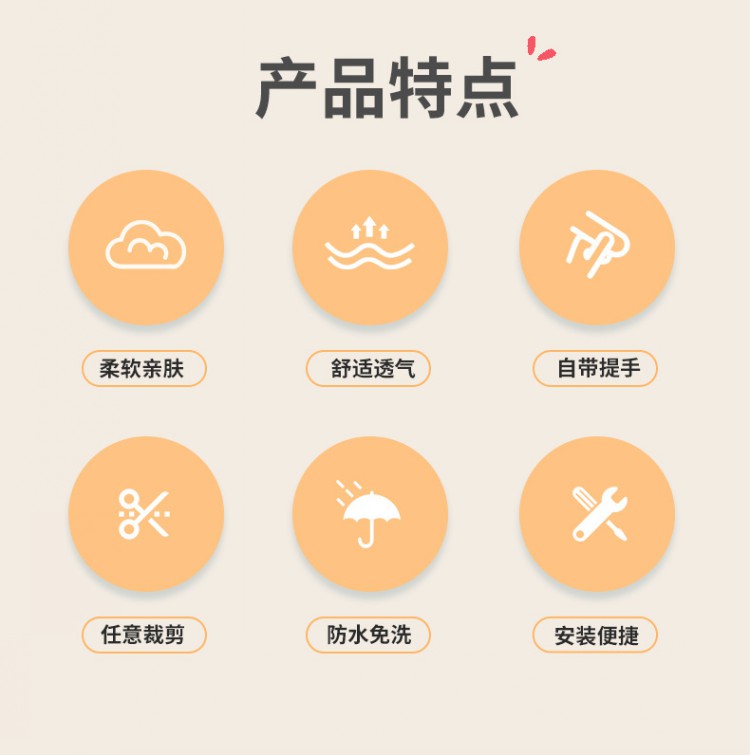 产品特点

柔软亲肤

舒适透气

自带提手

任意裁剪

防水免洗

安装便捷