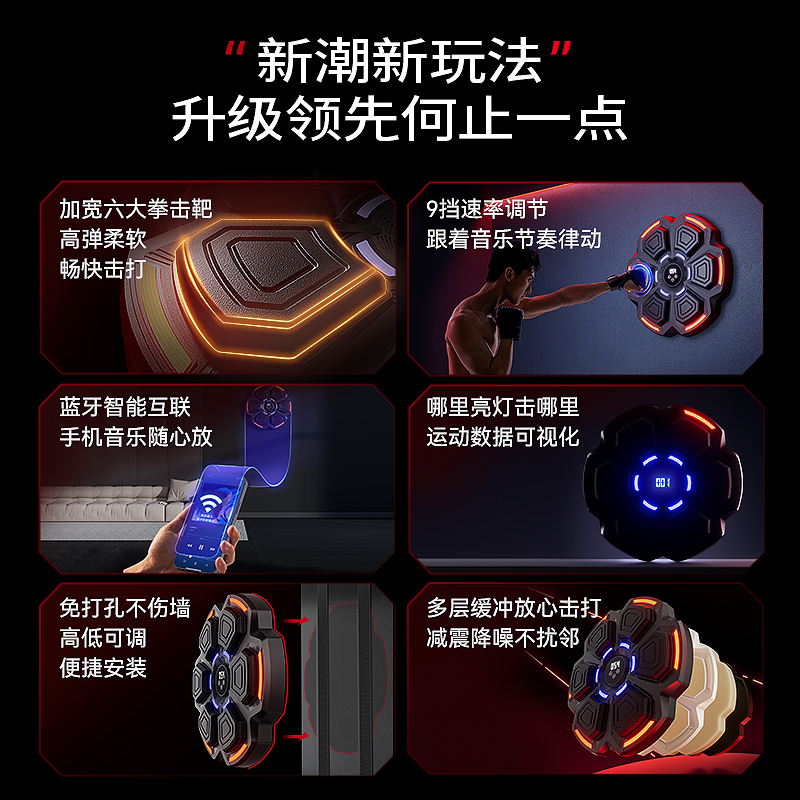 “新潮新玩法”
升级领先何止一点

加宽六大拳击靶
高弹柔软
畅快击打

9挡速率调节
跟着音乐节奏律动

蓝牙智能互联
手机音乐随心放

哪里亮灯击哪里
运动数据可视化

001

免打孔不伤墙
高低可调
便捷安装

多层缓冲放心击打
减震降噪不扰邻