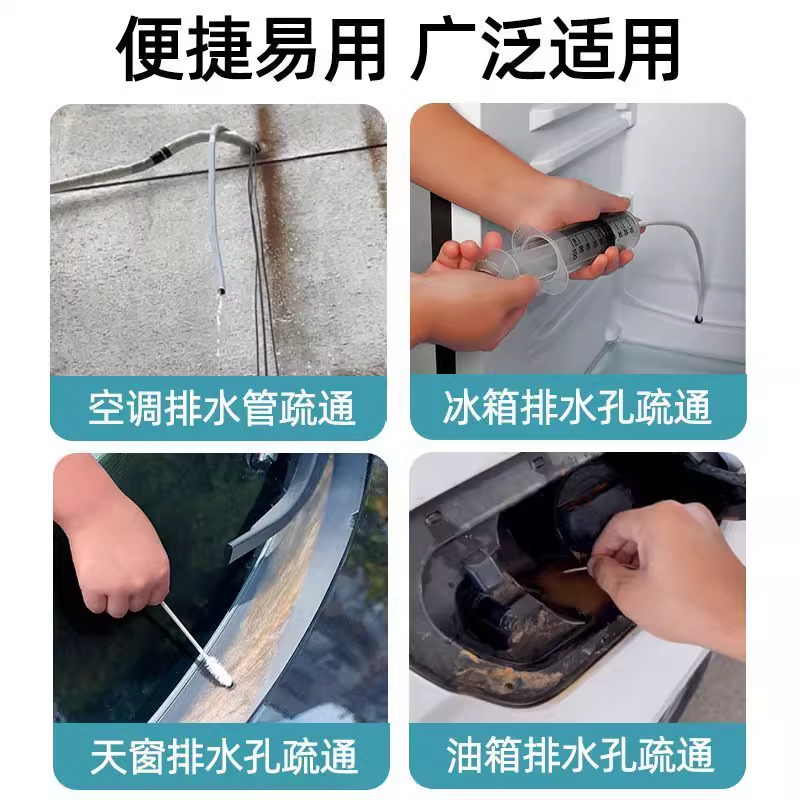 便捷易用 广泛适用

空调排水管疏通

冰箱排水孔疏通

天窗排水孔疏通

油箱排水孔疏通