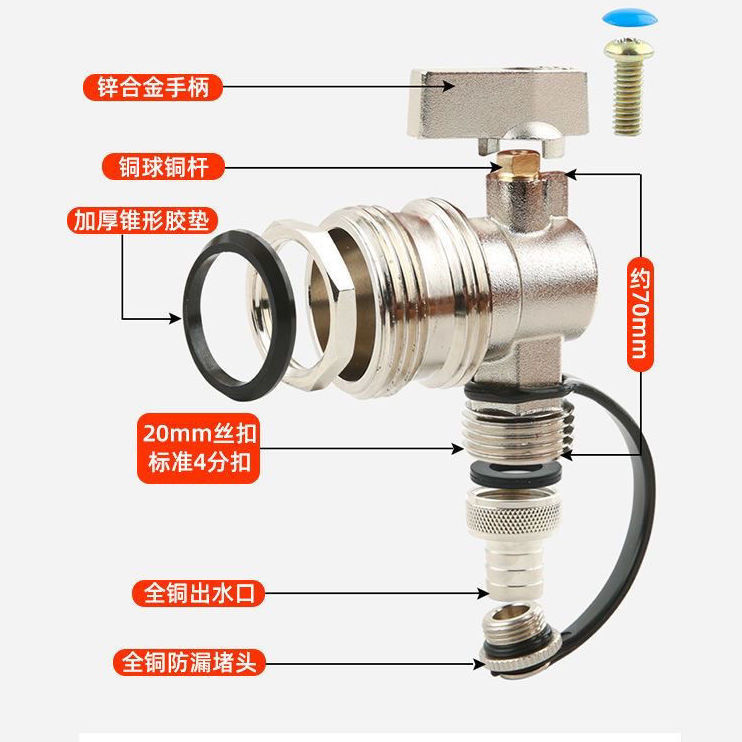 锌合金手柄

铜球铜杆

加厚锥形胶垫

约70mm

20mm丝扣
标准4分扣

全铜出水口

全铜防漏堵头