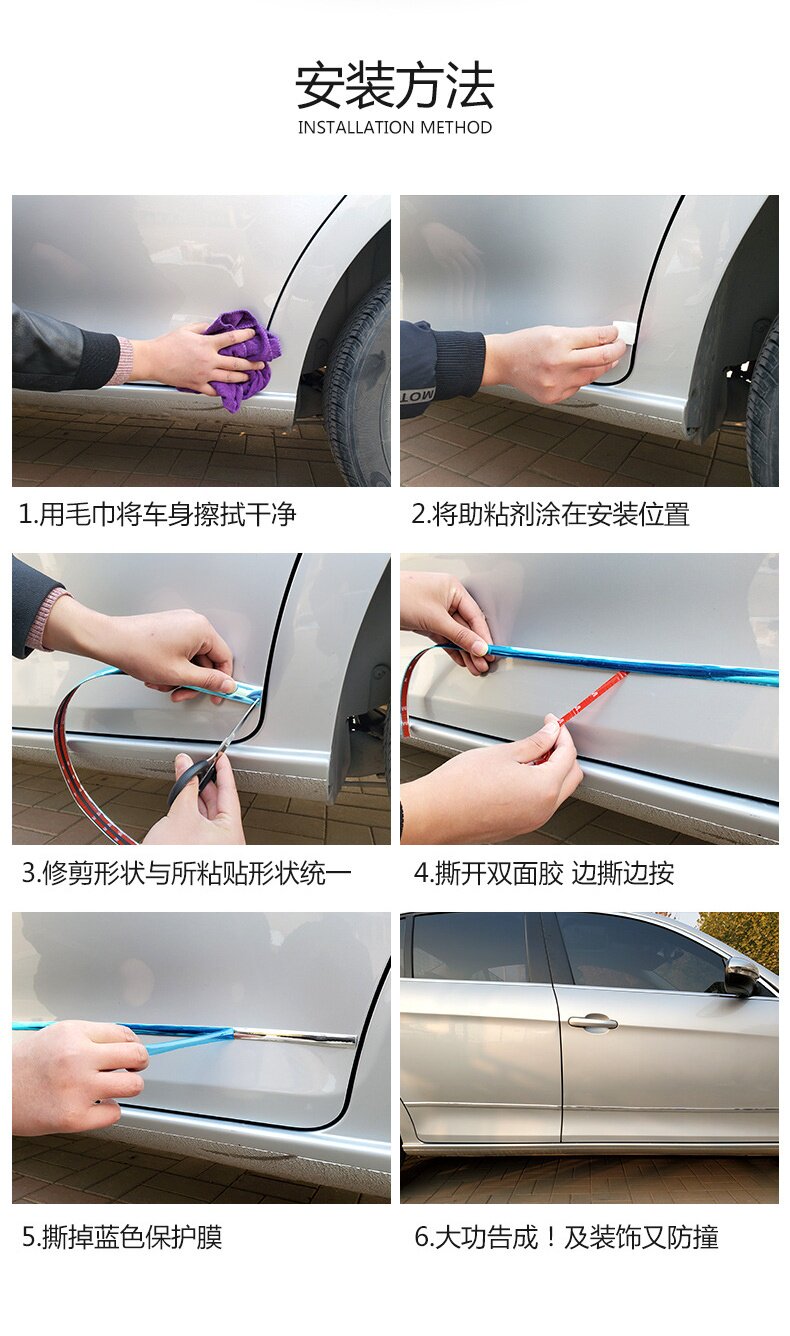 安装方法
INSTALLATION METHOD

1.用毛巾将车身擦拭干净

2.将助粘剂涂在安装位置

3.修剪形状与所粘贴形状统一

4.撕开双面胶 边撕边按

5.撕掉蓝色保护膜

6.大功告成！及装饰又防撞