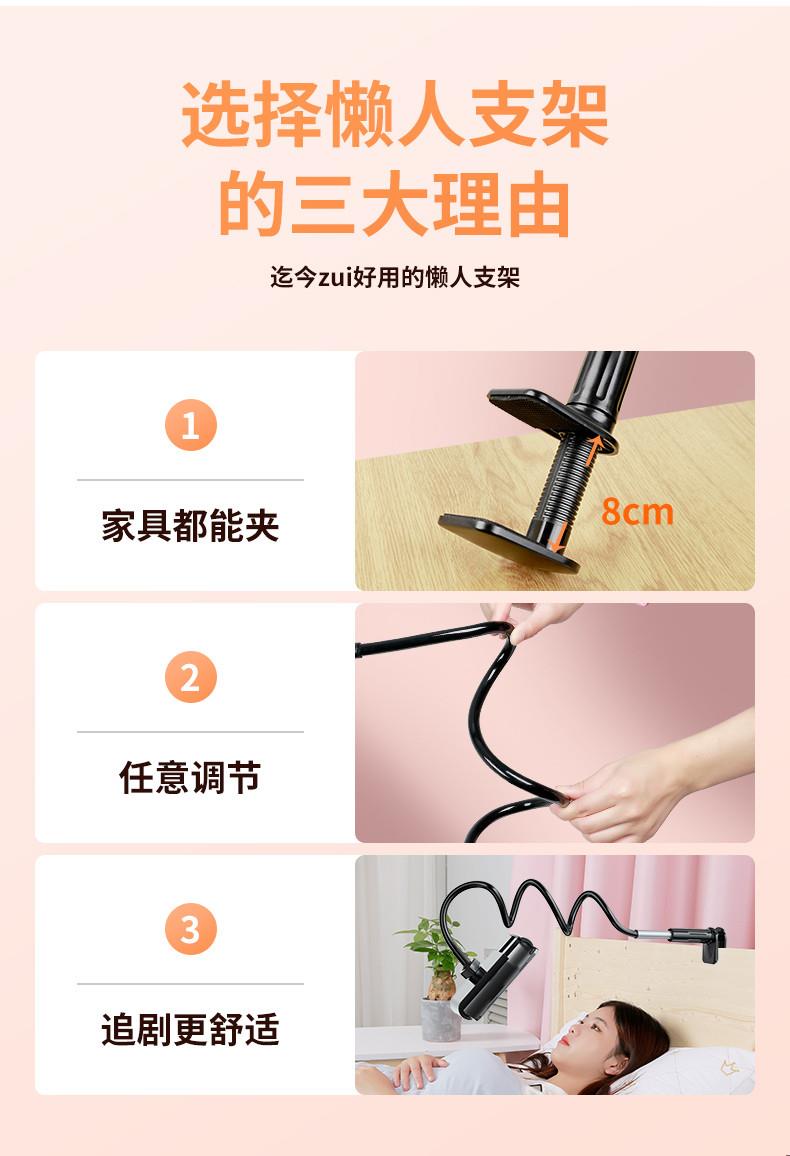 选择懒人支架
的三大理由

迄今zui好用的懒人支架

1

家具都能夹

8cm

2

任意调节

3

追剧更舒适