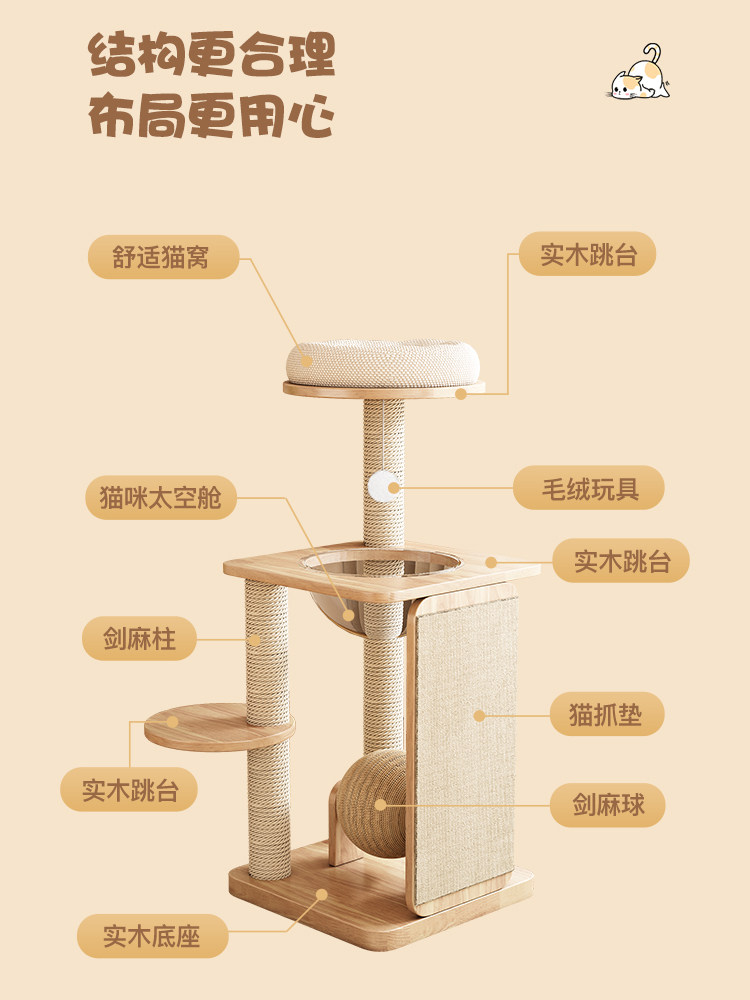 结构更合理
布局更用心

舒适猫窝

实木跳台

猫咪太空舱

毛绒玩具

实木跳台

剑麻柱

猫抓垫

实木跳台

剑麻球

实木底座