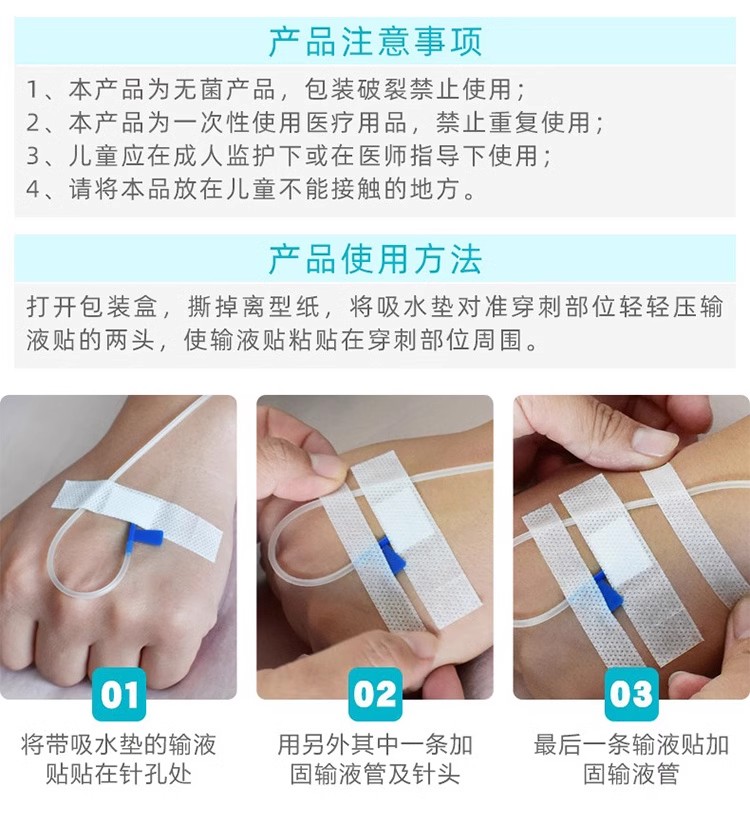 产品注意事项

1、本产品为无菌产品，包装破裂禁止使用；
2、本产品为一次性使用医疗用品，禁止重复使用；
3、儿童应在成人监护下或在医师指导下使用；
4、请将本品放在儿童不能接触的地方。

产品使用方法

打开包装盒，撕掉离型纸，将吸水垫对准穿刺部位轻轻压输液贴的两头，使输液贴粘贴在穿刺部位周围。

01
将带吸水垫的输液贴贴在针孔处

02
用另外其中一条加固输液管及针头

03
最后一条输液贴加固输液管