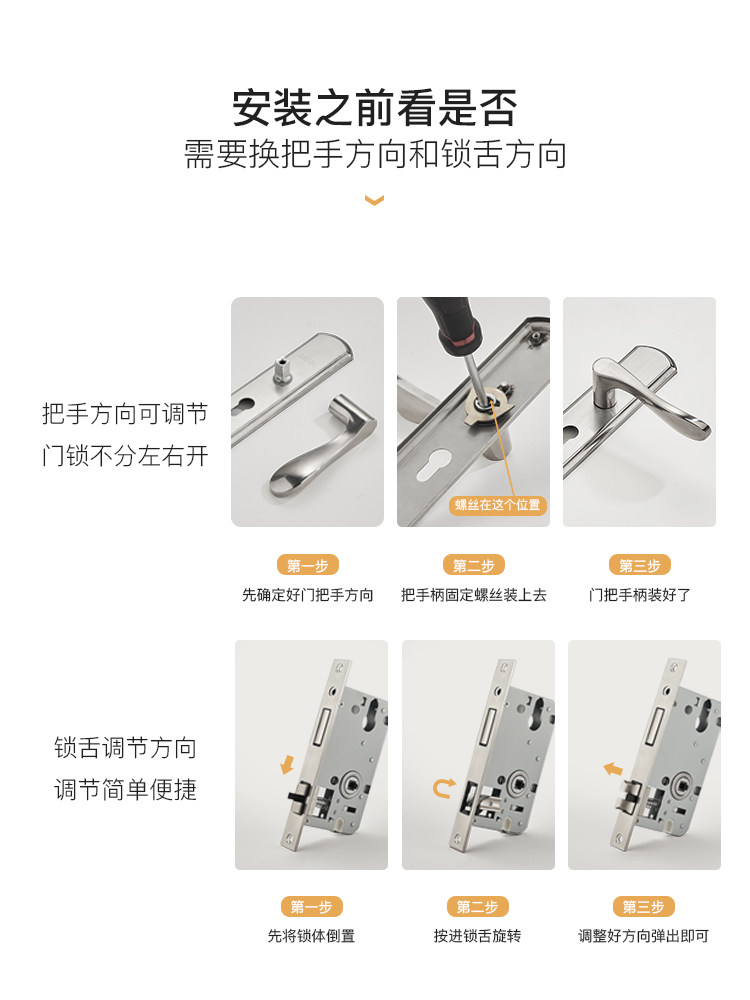 安装之前看是否
需要换把手方向和锁舌方向

把手方向可调节
门锁不分左右开

螺丝在这个位置

第一步
先确定好门把手方向

第二步
把手柄固定螺丝装上去

第三步
门把手柄装好了

锁舌调节方向
调节简单便捷

第一步
先将锁体倒置

第二步
按进锁舌旋转

第三步
调整好方向弹出即可