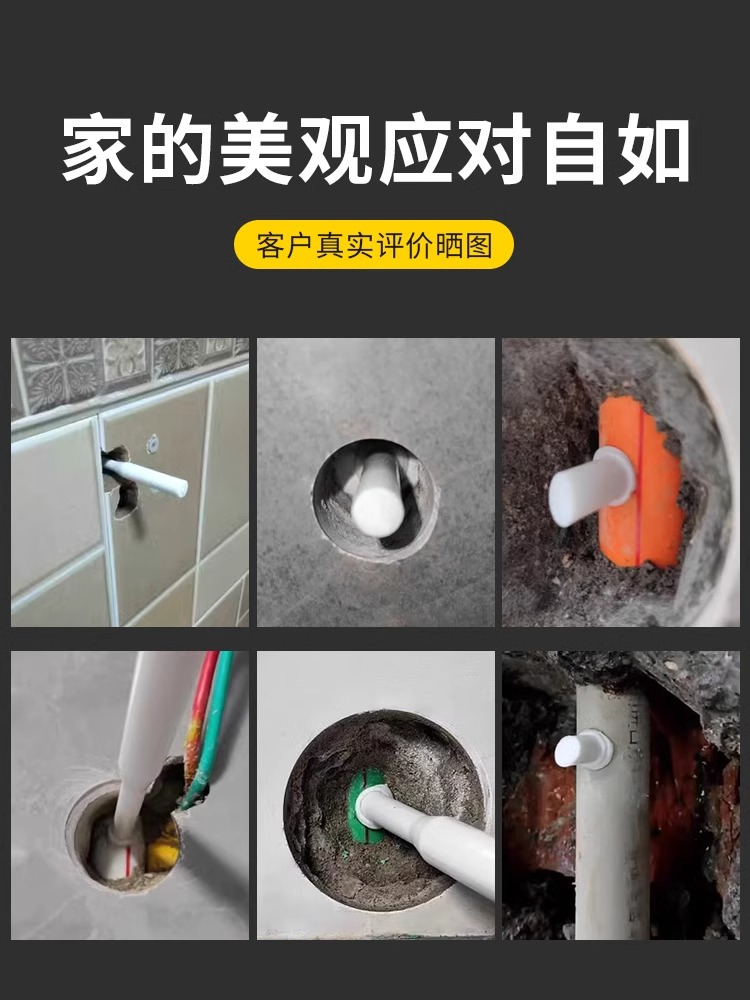 家的美观应对自如

客户真实评价晒图