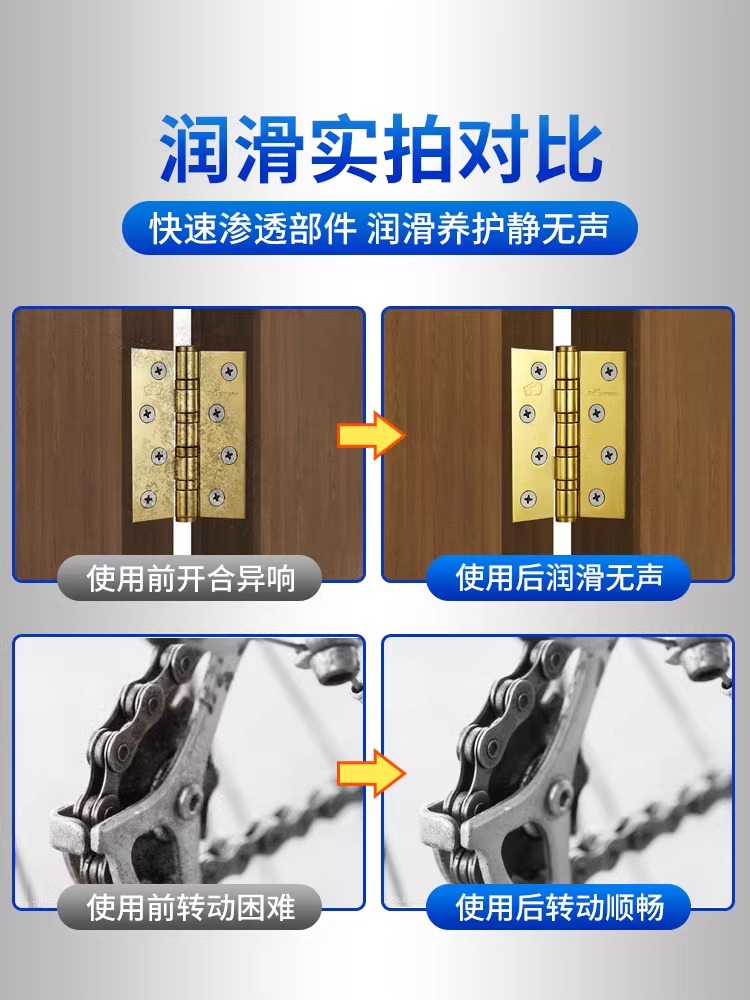 润滑实拍对比

快速渗透部件 润滑养护静无声

使用前开合异响

使用后润滑无声

使用前转动困难

使用后转动顺畅