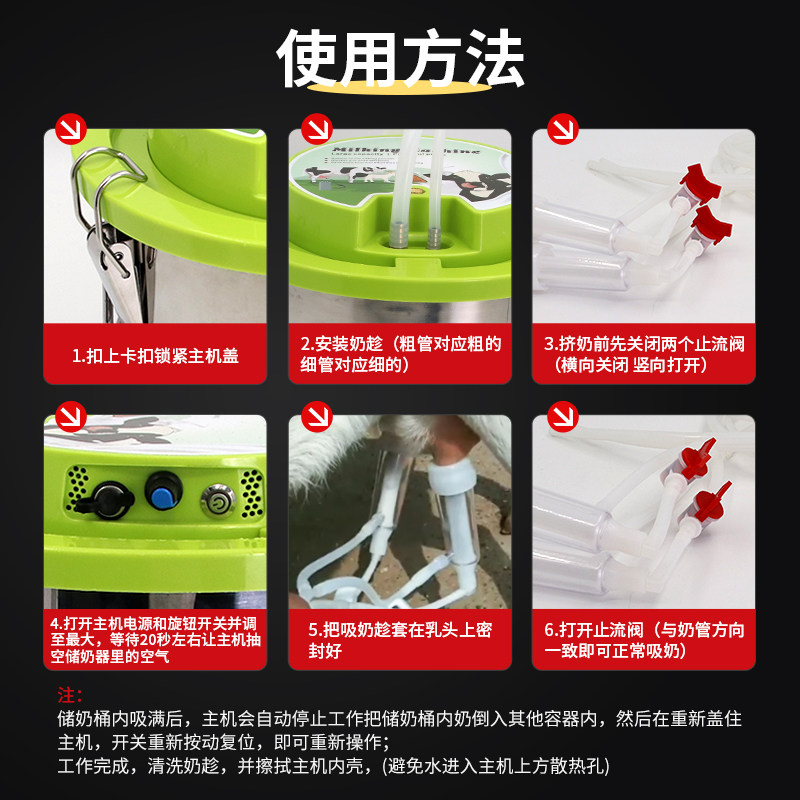 使用方法

1.扣上卡扣锁紧主机盖

2.安装奶趁（粗管对应粗的细管对应细的）

3.挤奶前先关闭两个止流阀（横向关闭 竖向打开）

4.打开主机电源和旋钮开关并调至最大，等待20秒左右让主机抽空储奶器里的空气

5.把吸奶趁套在乳头上密封好

6.打开止流阀（与奶管方向一致即可正常吸奶）

注：
储奶桶内吸满后，主机会自动停止工作把储奶桶内奶倒入其他容器内，然后在重新盖住主机，开关重新按动复位，即可重新操作；
工作完成，清洗奶趁，并擦拭主机内壳，(避免水进入主机上方散热孔)