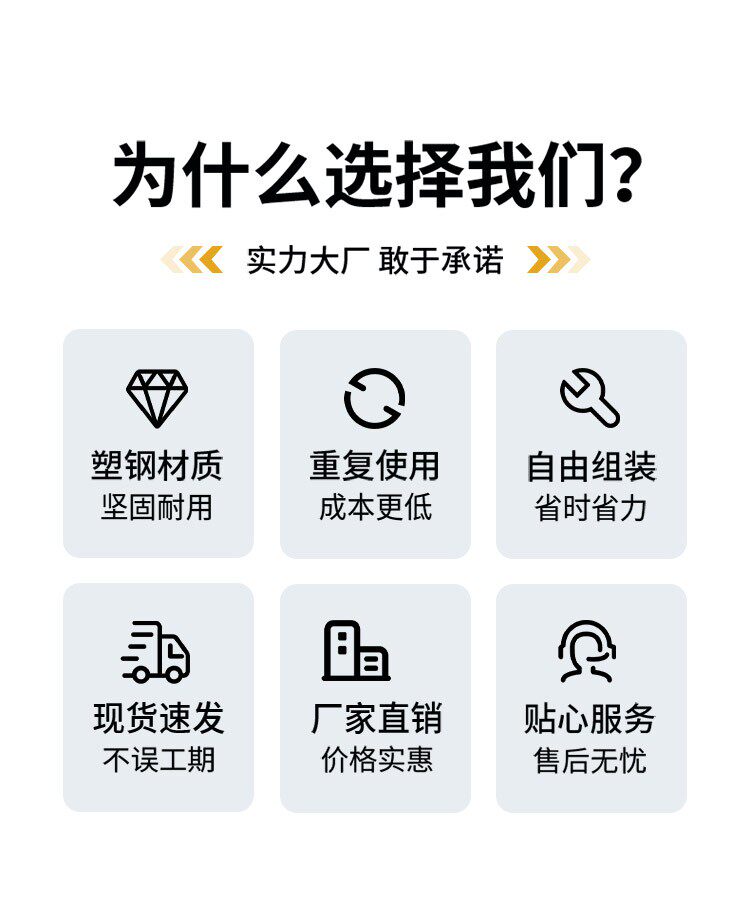 为什么选择我们?

实力大厂 敢于承诺

塑钢材质
坚固耐用

重复使用
成本更低

自由组装
省时省力

现货速发
不误工期

厂家直销
价格实惠

贴心服务
售后无忧