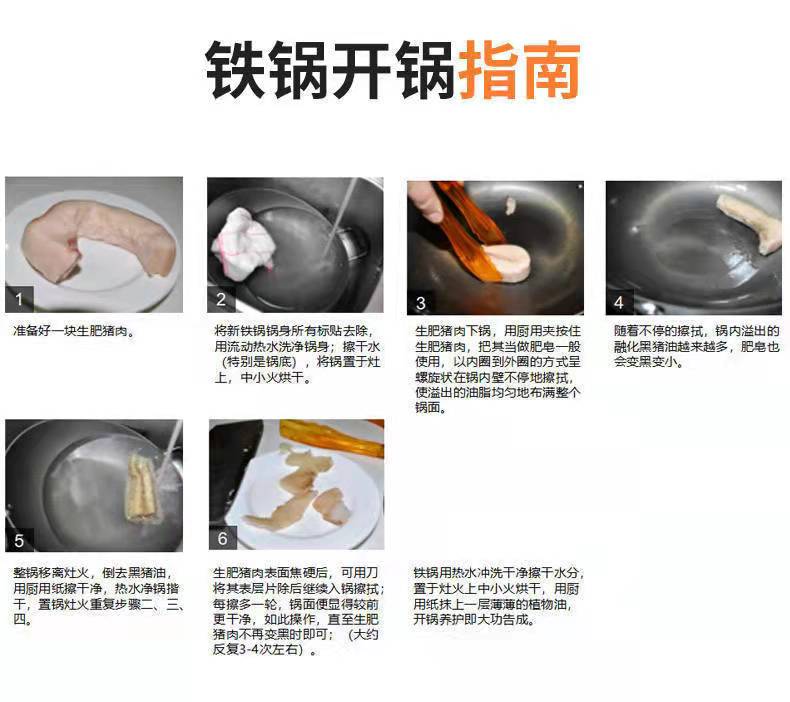 铁锅开锅指南

1
准备好一块生肥猪肉。

2
将新铁锅锅身所有标贴去除，用流动热水洗净锅身；擦干水（特别是锅底），将锅置于灶上，中小火烘干。

3
生肥猪肉下锅，用厨用夹按住生肥猪肉，把其当做肥皂一般使用，以内圈到外圈的方式呈螺旋状在锅内壁不停地擦拭，使溢出的油脂均匀地布满整个锅面。

4
随着不停的擦拭，锅内溢出的融化黑猪油越来越多，肥皂也会变黑变小。

5
整锅移离灶火，倒去黑猪油，用厨用纸擦干净，热水净锅揩干，置锅灶火重复步骤二、三、四。

6
生肥猪肉表面焦硬后，可用刀将其表层片除后继续入锅擦拭；每擦多一轮，锅面便显得较前更干净，如此操作，直至生肥猪肉不再变黑时即可；（大约反复3-4次左右）。

铁锅用热水冲洗干净擦干水分，置于灶火上中小火烘干，用厨用纸抹上一层薄薄的植物油，开锅养护即大功告成。