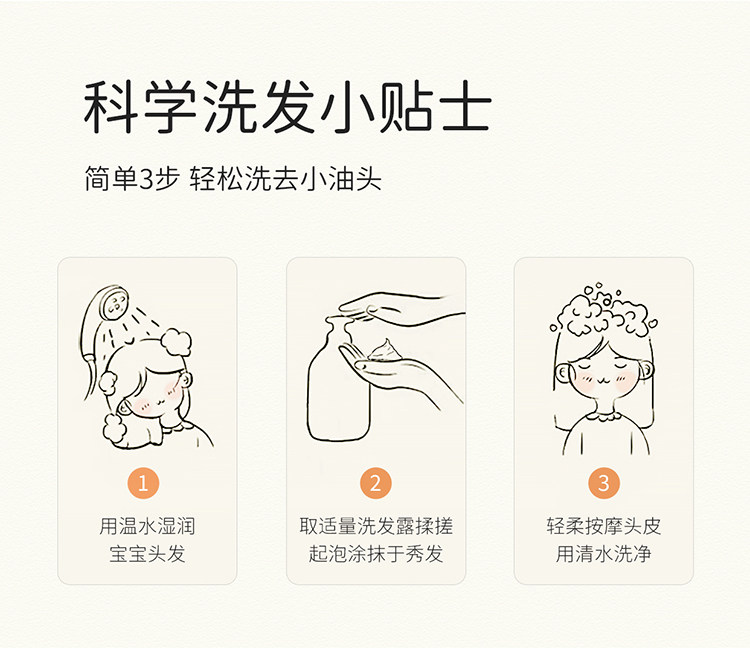 科学洗发小贴士

简单3步 轻松洗去小油头

1

用温水湿润
宝宝头发

2

取适量洗发露揉搓
起泡涂抹于秀发

3

轻柔按摩头皮
用清水洗净