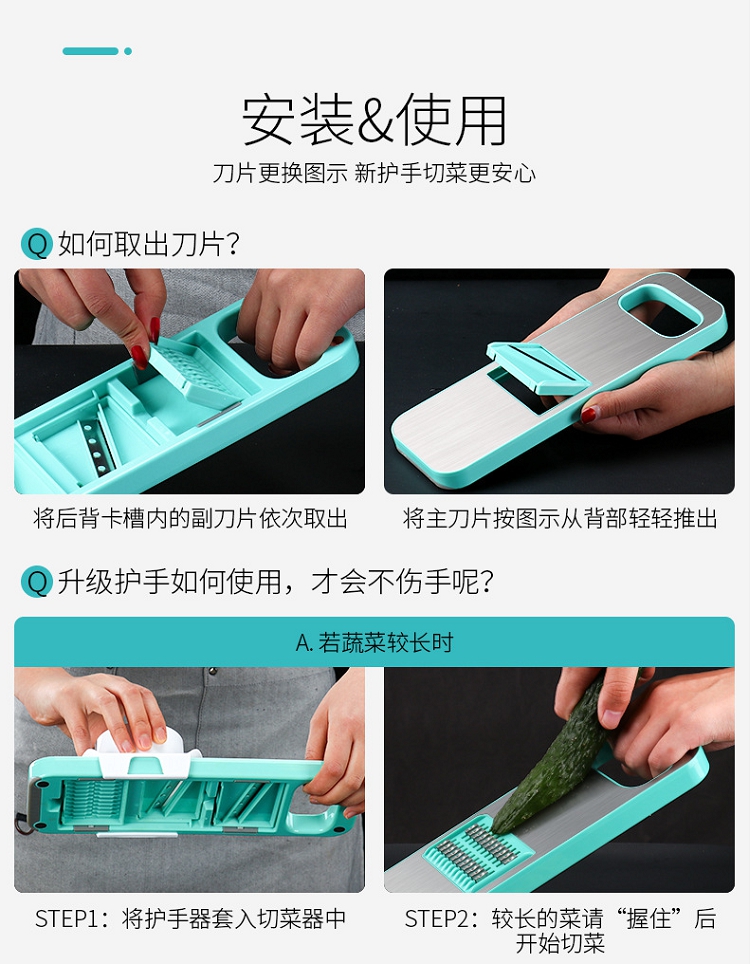 安装&使用

刀片更换图示 新护手切菜更安心

Q 如何取出刀片？

将后背卡槽内的副刀片依次取出

将主刀片按图示从背部轻轻推出

Q 升级护手如何使用，才会不伤手呢？

A. 若蔬菜较长时

STEP1：将护手器套入切菜器中

STEP2：较长的菜请“握住”后开始切菜