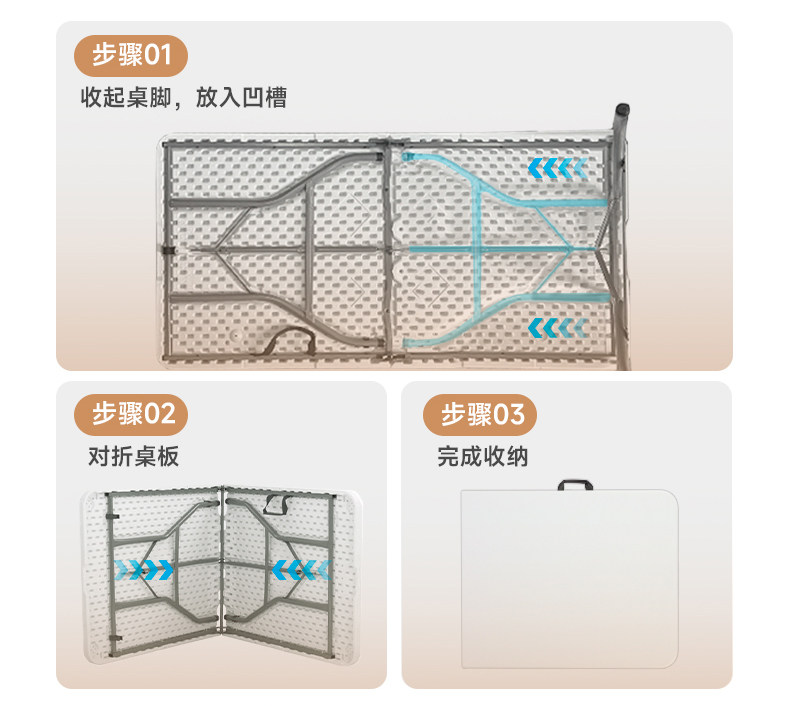 步骤01
收起桌脚，放入凹槽

步骤02
对折桌板

步骤03
完成收纳