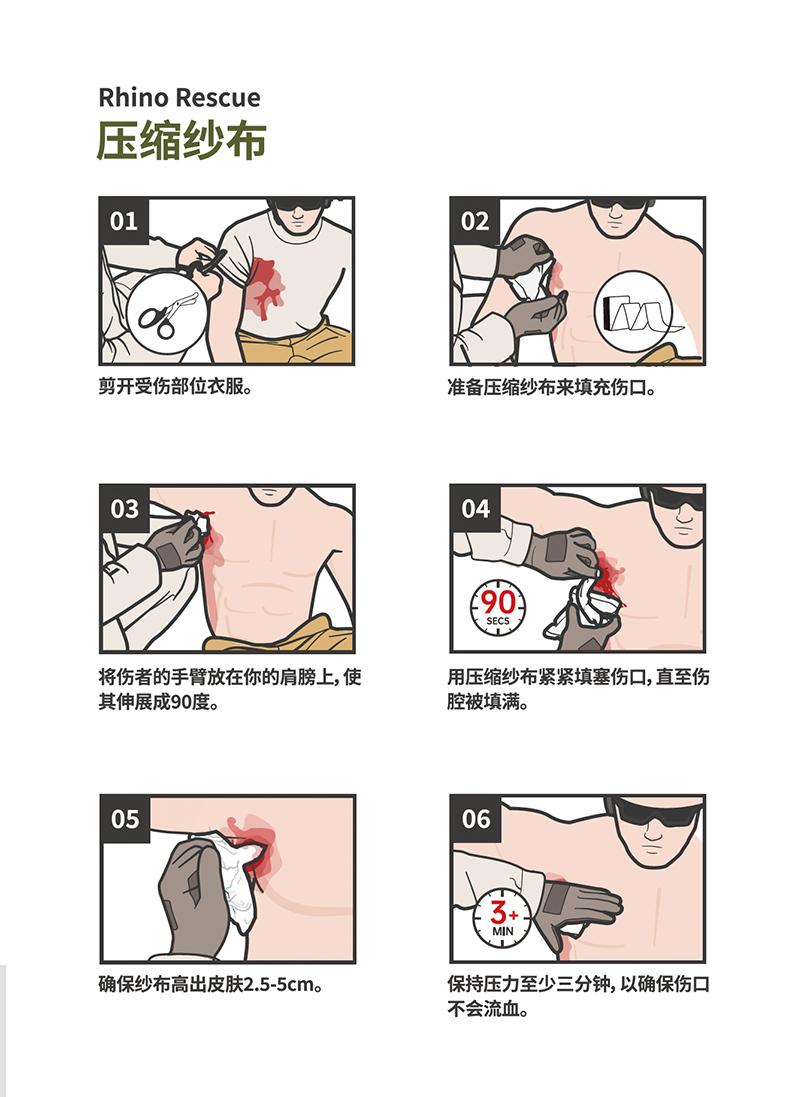 Rhino Rescue
压缩纱布

01

剪开受伤部位衣服。

02

准备压缩纱布来填充伤口。

03

将伤者的手臂放在你的肩膀上，使其伸展成90度。

04

90
SECS

用压缩纱布紧紧填塞伤口，直至伤腔被填满。

05

确保纱布高出皮肤2.5-5cm。

06

3+
MIN

保持压力至少三分钟，以确保伤口不会流血。