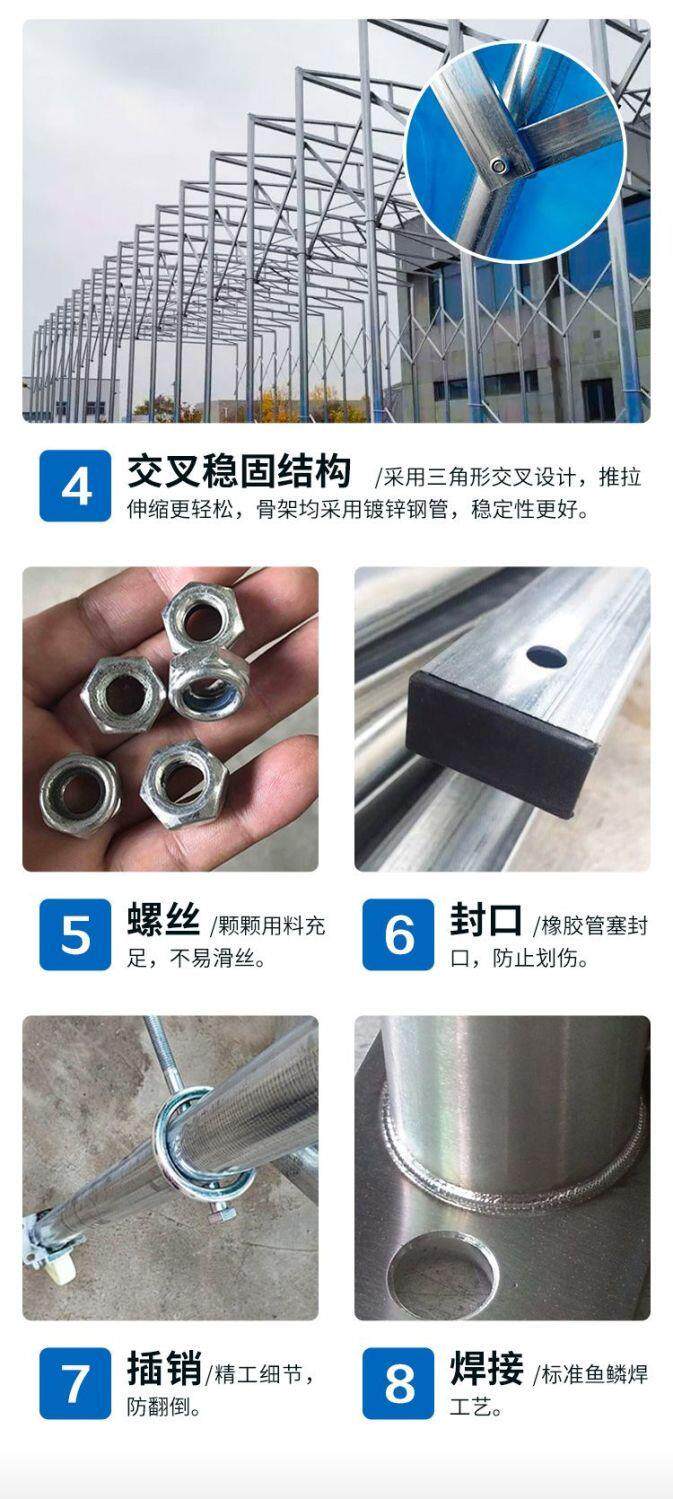 4 交叉稳固结构 /采用三角形交叉设计，推拉伸缩更轻松，骨架均采用镀锌钢管，稳定性更好。

5 螺丝 /颗颗用料充足，不易滑丝。

6 封口 /橡胶管塞封口，防止划伤。

7 插销 /精工细节，防翻倒。

8 焊接 /标准鱼鳞焊工艺。