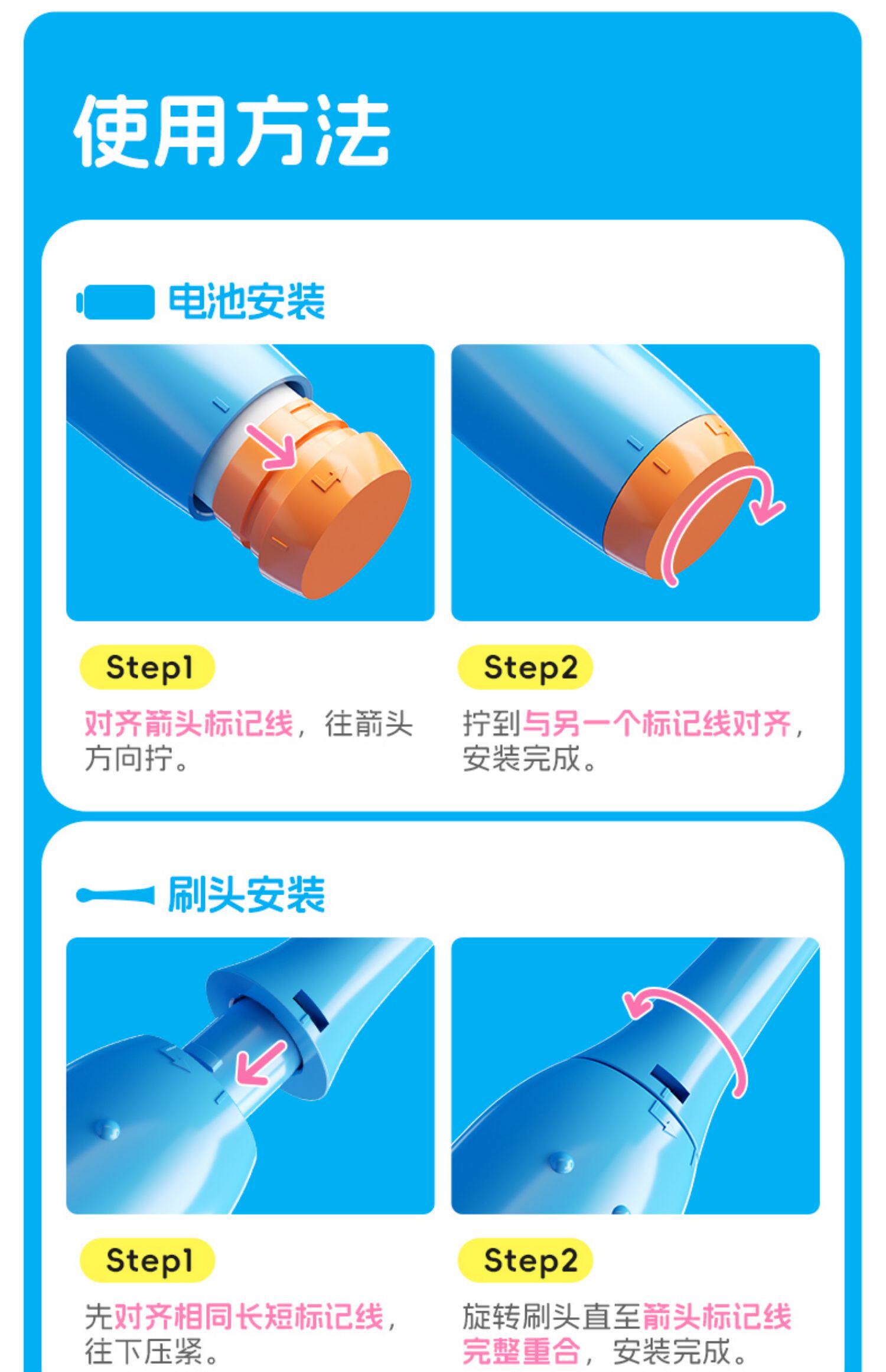 使用方法

电池安装

Step1

对齐箭头标记线，往箭头方向拧。

Step2

拧到与另一个标记线对齐，安装完成。

刷头安装

Step1

先对齐相同长短标记线，往下压紧。

Step2

旋转刷头直至箭头标记线完整重合，安装完成。