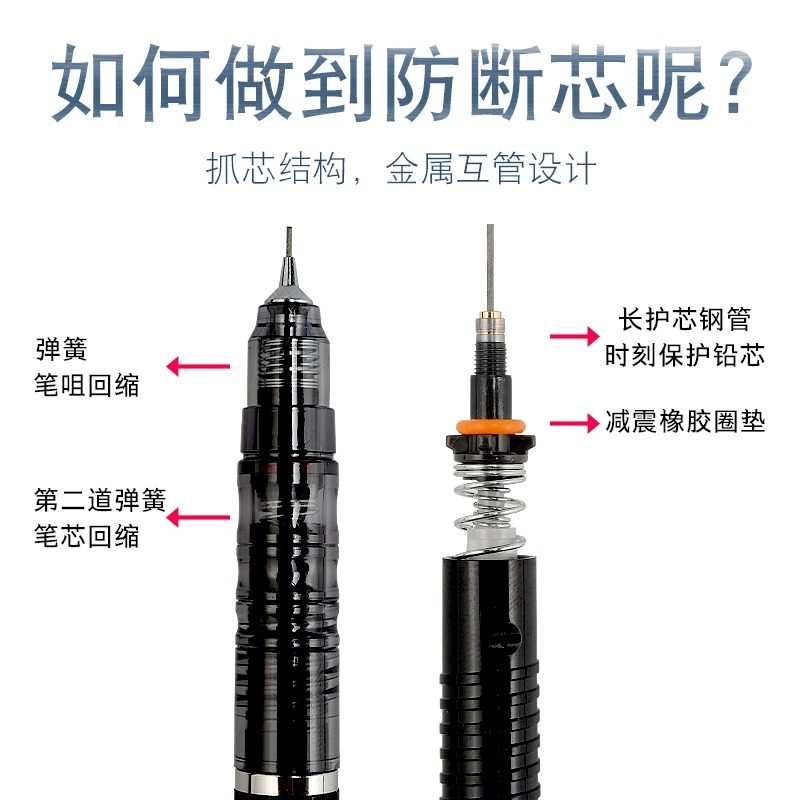 如何做到防断芯呢？

抓芯结构，金属互管设计

弹簧
笔咀回缩

第二道弹簧
笔芯回缩

长护芯钢管
时刻保护铅芯

减震橡胶圈垫