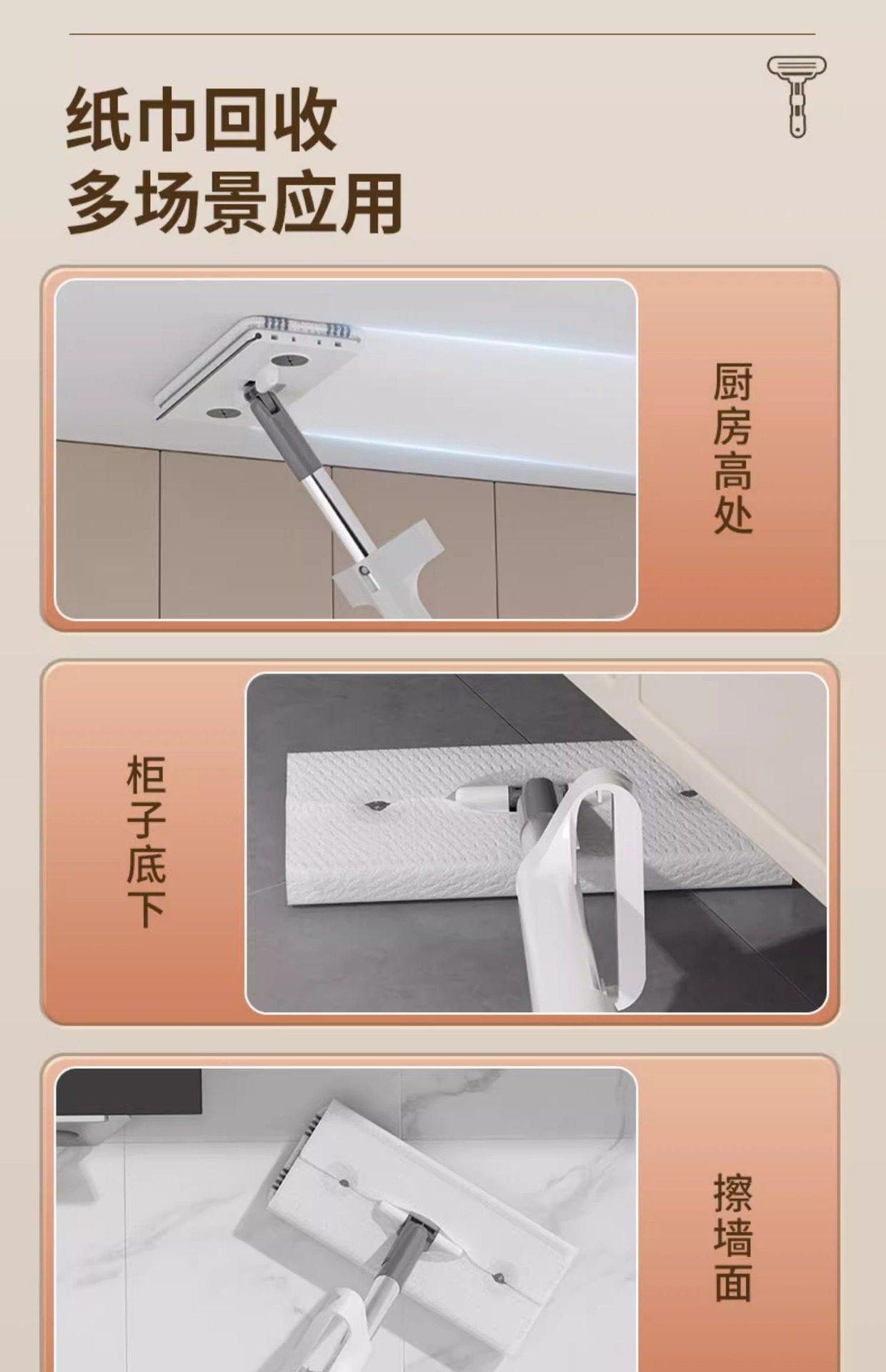 纸巾回收
多场景应用

厨房高处

柜子底下

擦墙面