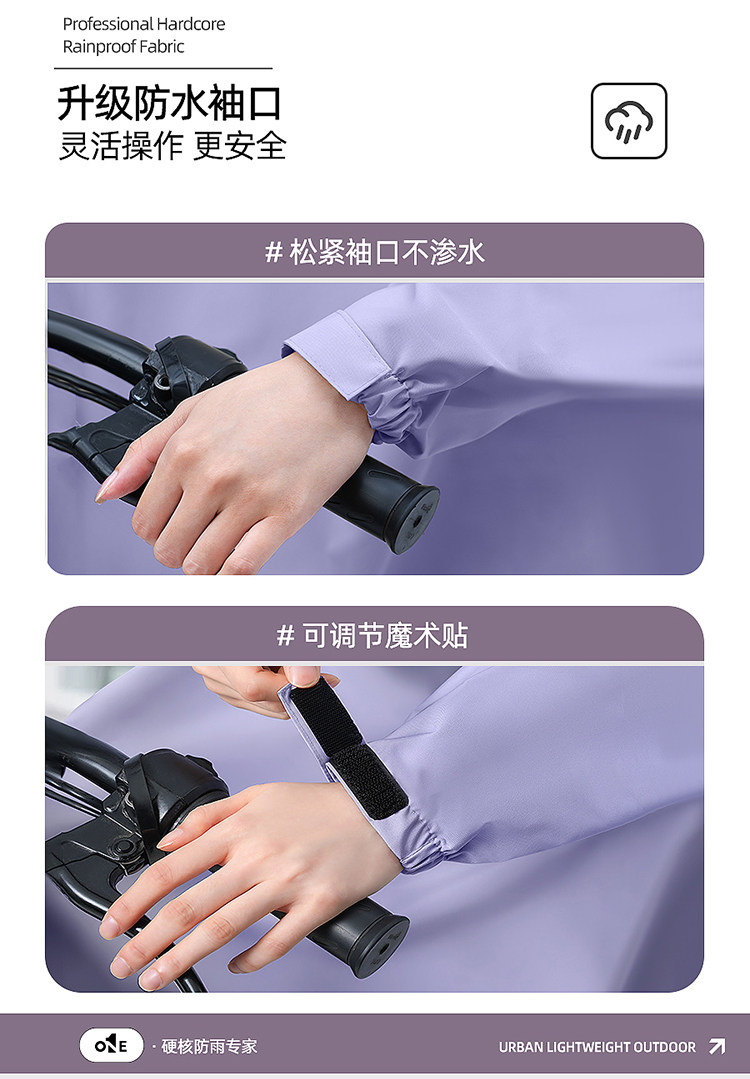 Professional Hardcore
Rainproof Fabric

升级防水袖口
灵活操作 更安全

# 松紧袖口不渗水

# 可调节魔术贴

ONE · 硬核防雨专家

URBAN LIGHTWEIGHT OUTDOOR