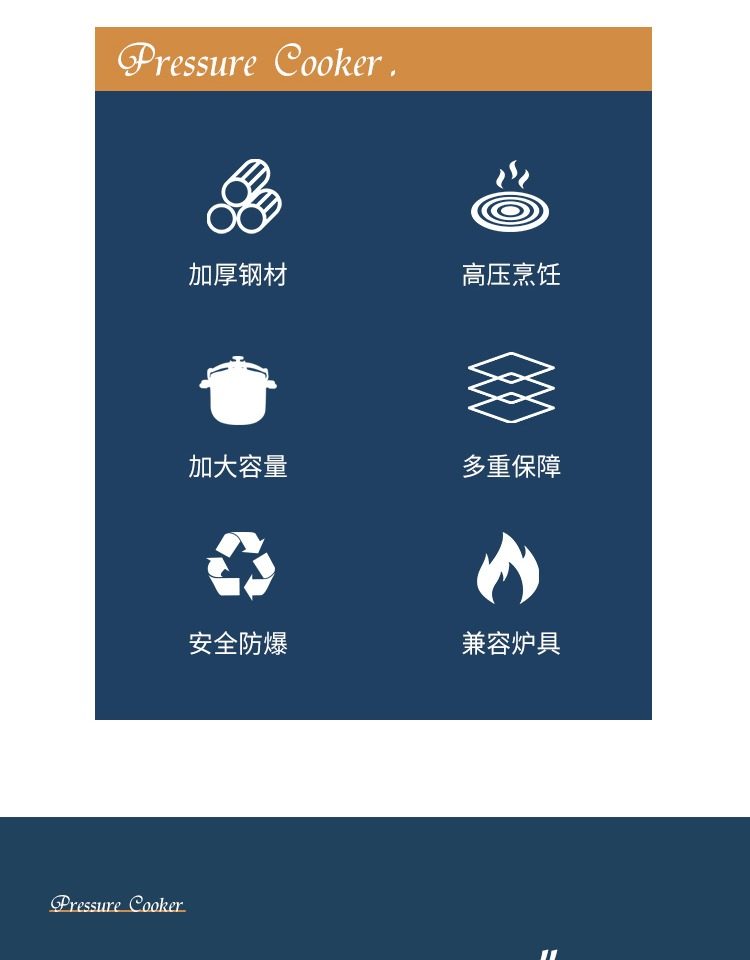 Pressure Cooker .

加厚钢材

高压烹饪

加大容量

多重保障

安全防爆

兼容炉具

Pressure Cooker