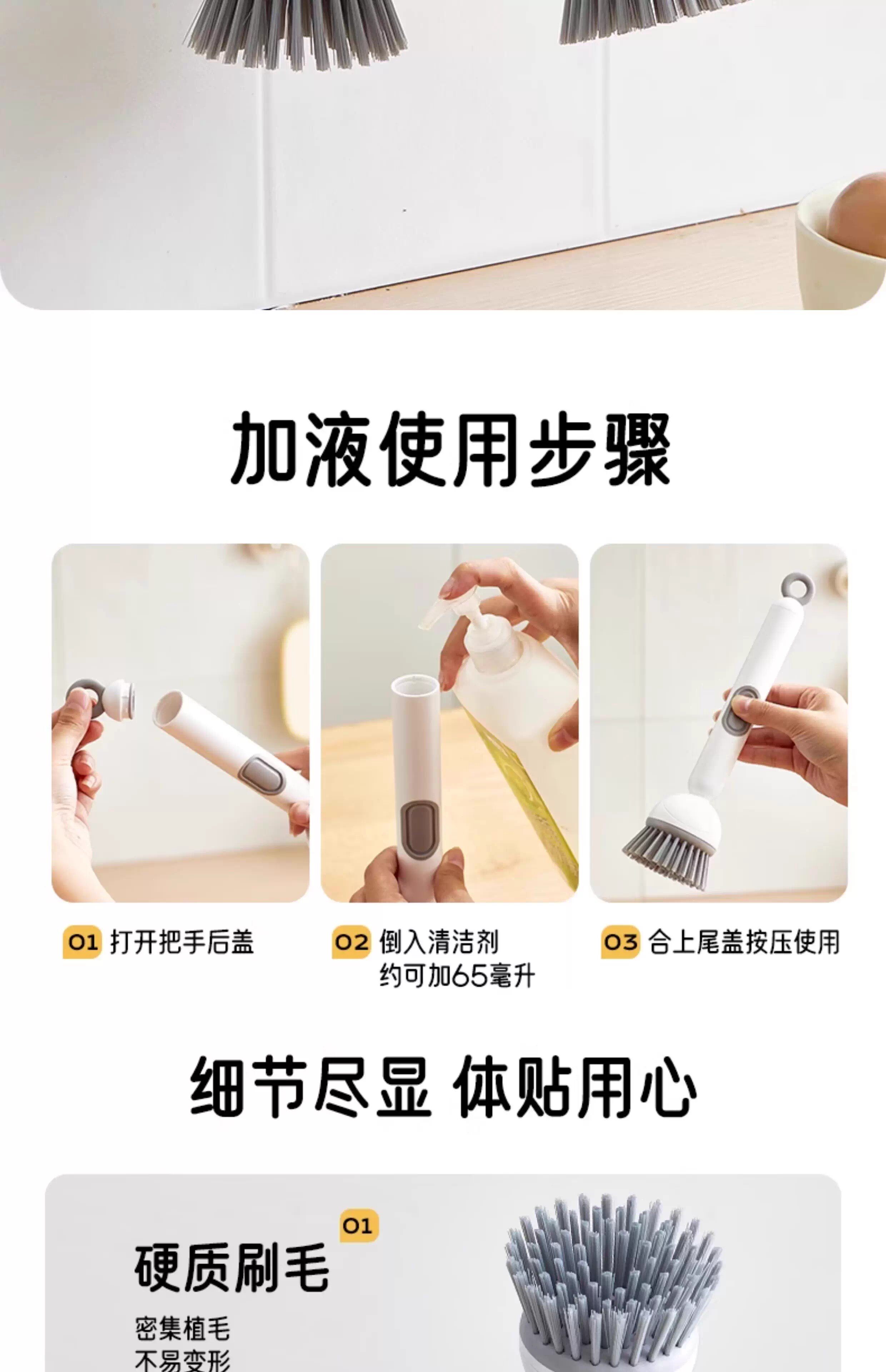 加液使用步骤

01 打开把手后盖

02 倒入清洁剂
约可加65毫升

03 合上尾盖按压使用

细节尽显 体贴用心

01
硬质刷毛

密集植毛
不易变形