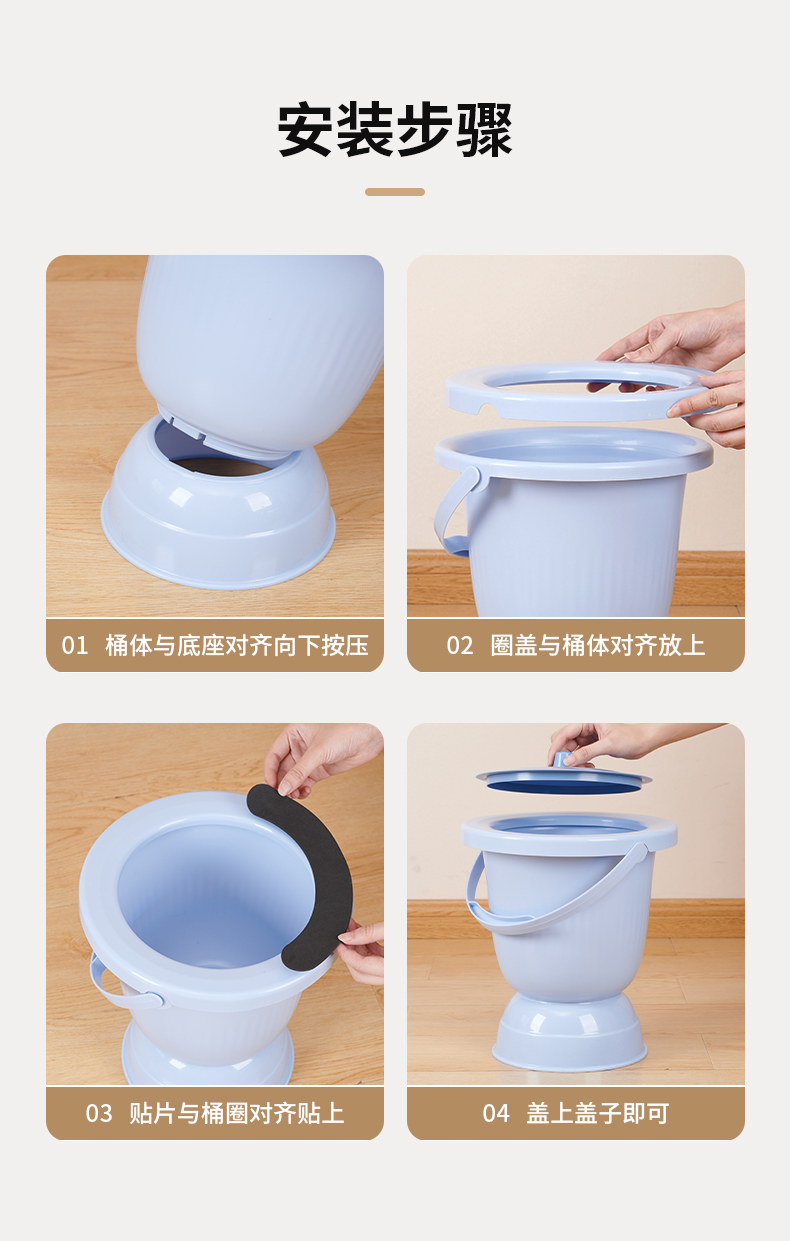 安装步骤

01 桶体与底座对齐向下按压

02 圈盖与桶体对齐放上

03 贴片与桶圈对齐贴上

04 盖上盖子即可