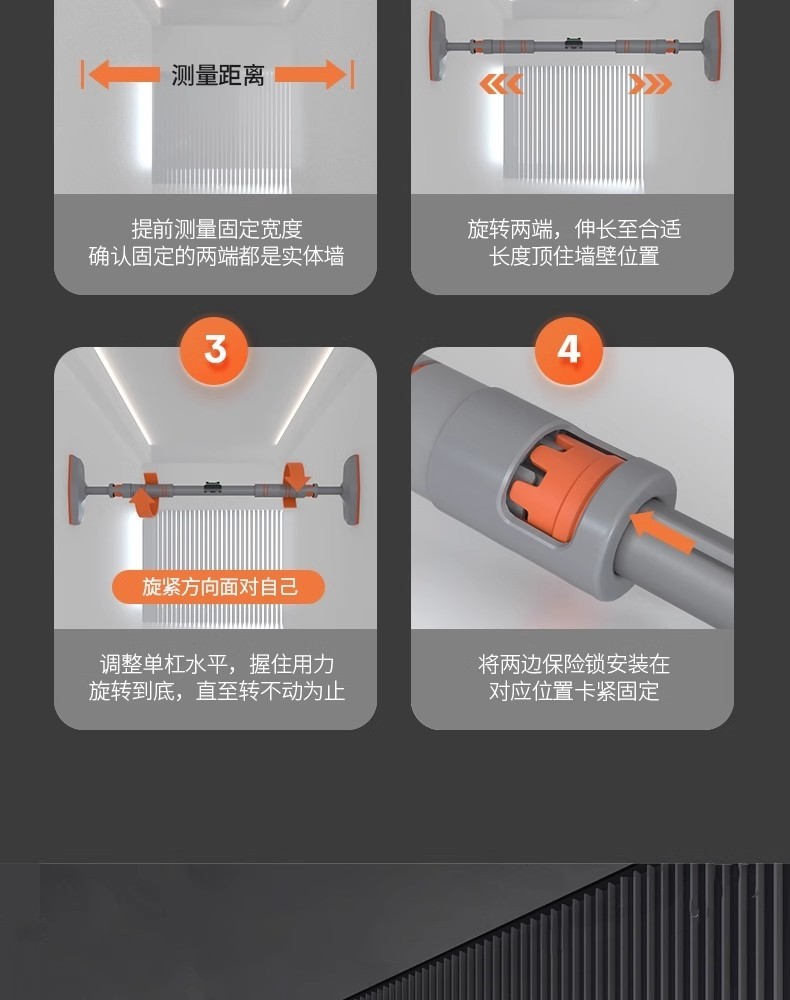 测量距离

提前测量固定宽度
确认固定的两端都是实体墙

旋转两端，伸长至合适
长度顶住墙壁位置

3

旋紧方向面对自己

调整单杠水平，握住用力
旋转到底，直至转不动为止

4

将两边保险锁安装在
对应位置卡紧固定