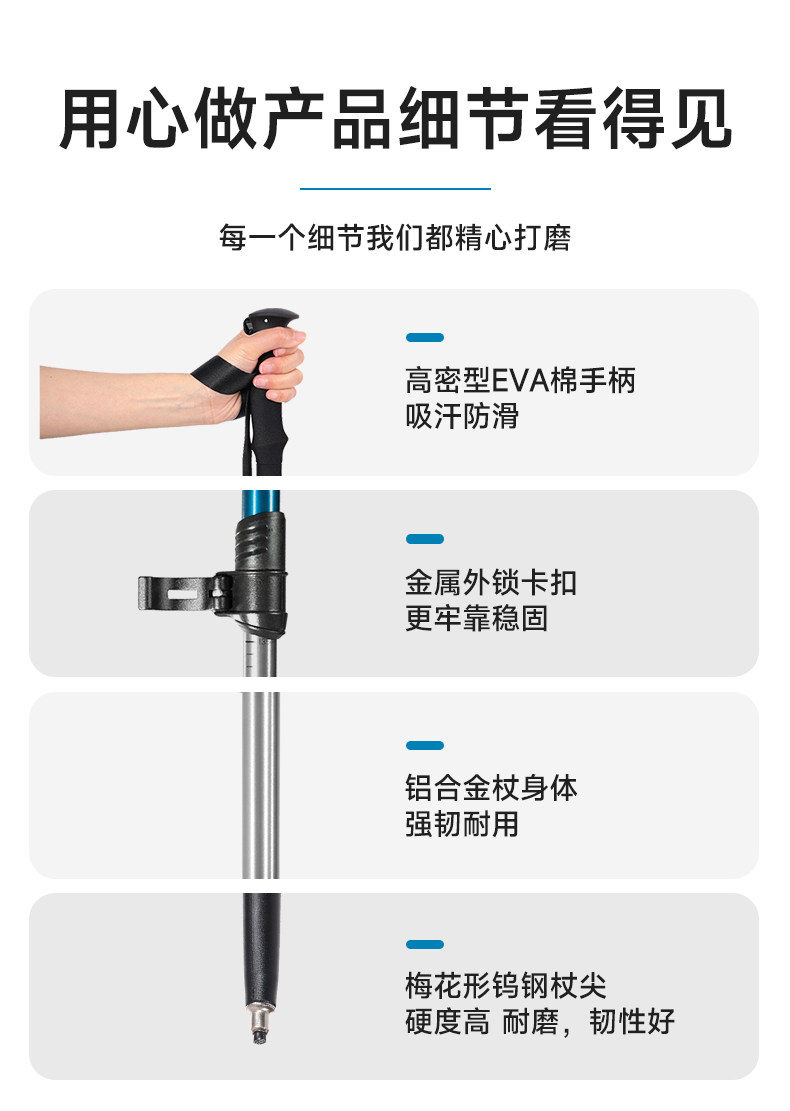 用心做产品细节看得见

每一个细节我们都精心打磨

高密型EVA棉手柄
吸汗防滑

金属外锁卡扣
更牢靠稳固

铝合金杖身体
强韧耐用

梅花形钨钢杖尖
硬度高 耐磨，韧性好