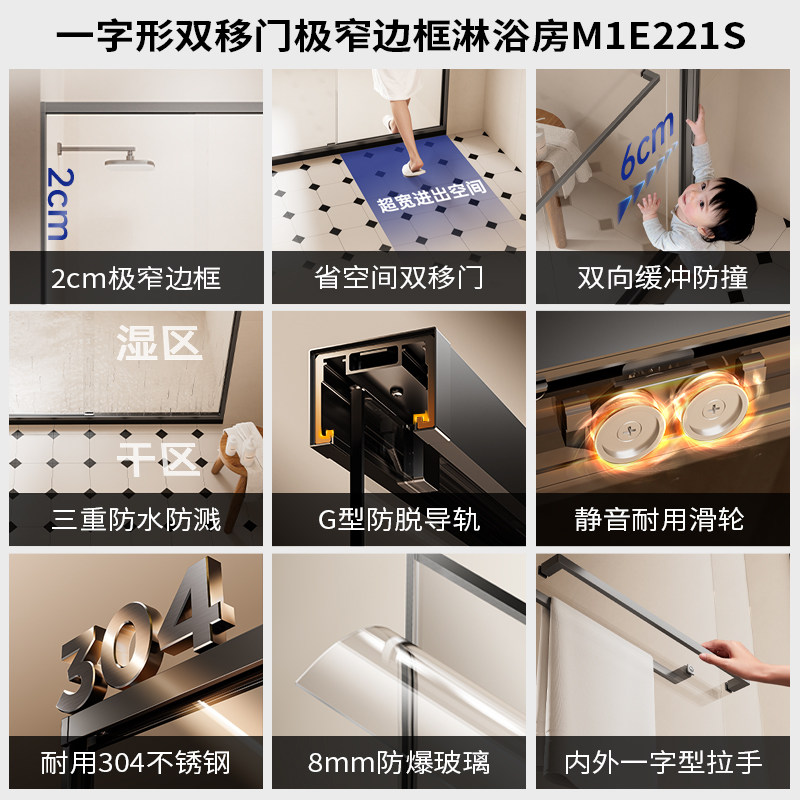 一字形双移门极窄边框淋浴房M1E221S

2cm

2cm极窄边框

超宽进出空间

省空间双移门

6cm

双向缓冲防撞

湿区

干区

三重防水防溅

G型防脱导轨

静音耐用滑轮

304

耐用304不锈钢

8mm防爆玻璃

内外一字型拉手