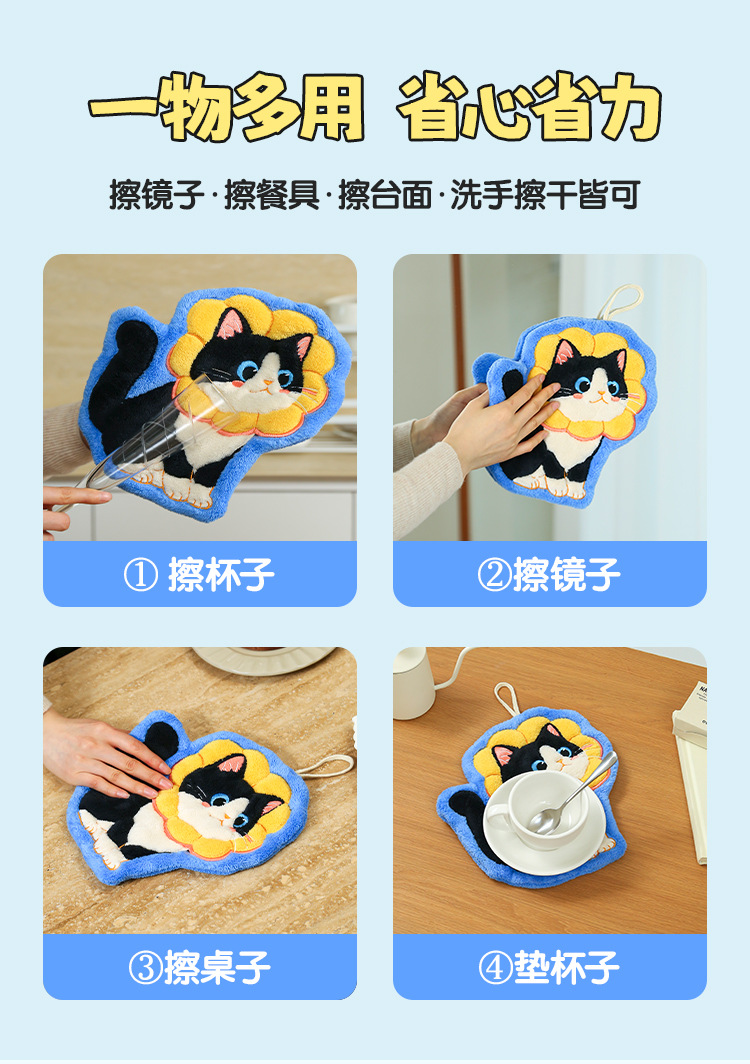 一物多用 省心省力

擦镜子·擦餐具·擦台面·洗手擦干皆可

① 擦杯子

②擦镜子

③擦桌子

④垫杯子