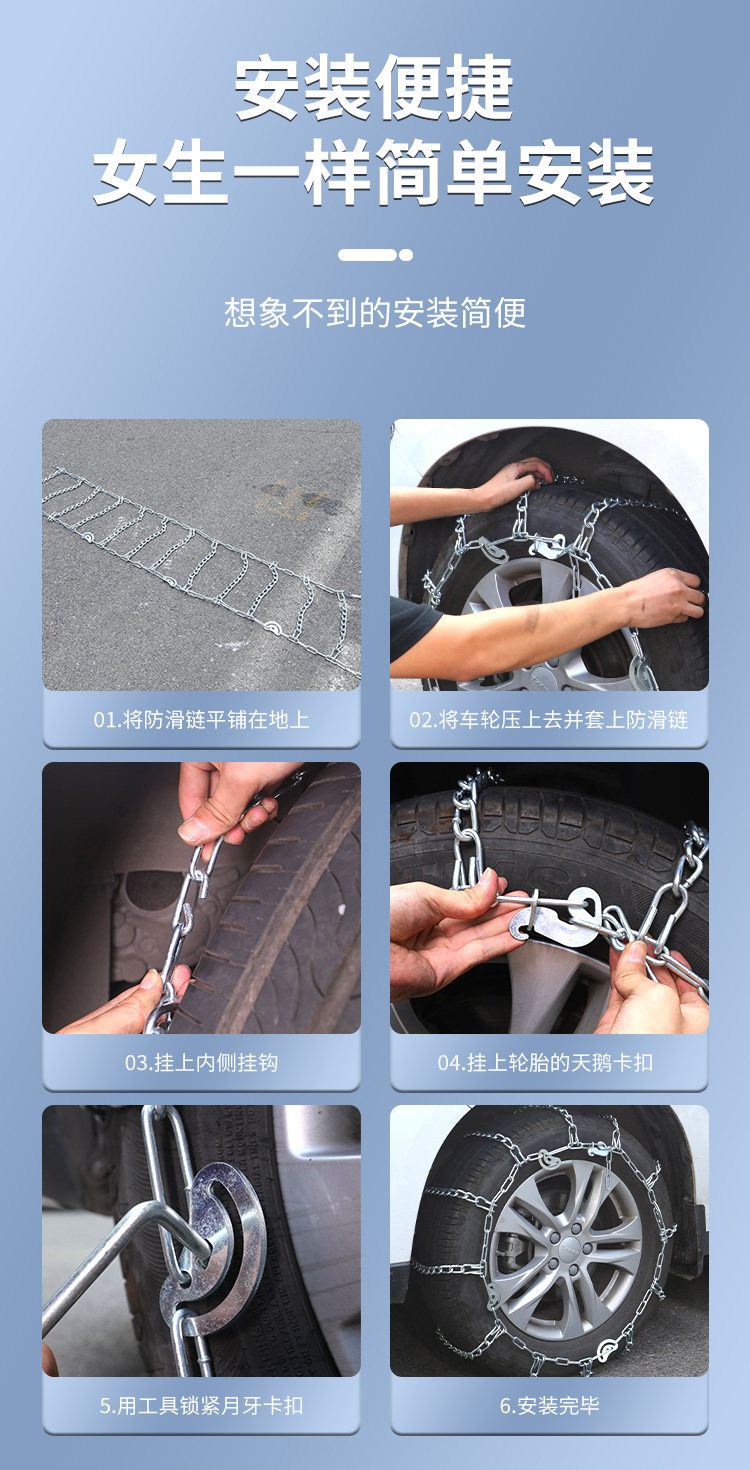 安装便捷
女生一样简单安装

想象不到的安装简便

01.将防滑链平铺在地上

02.将车轮压上去并套上防滑链

03.挂上内侧挂钩

04.挂上轮胎的天鹅卡扣

5.用工具锁紧月牙卡扣

6.安装完毕