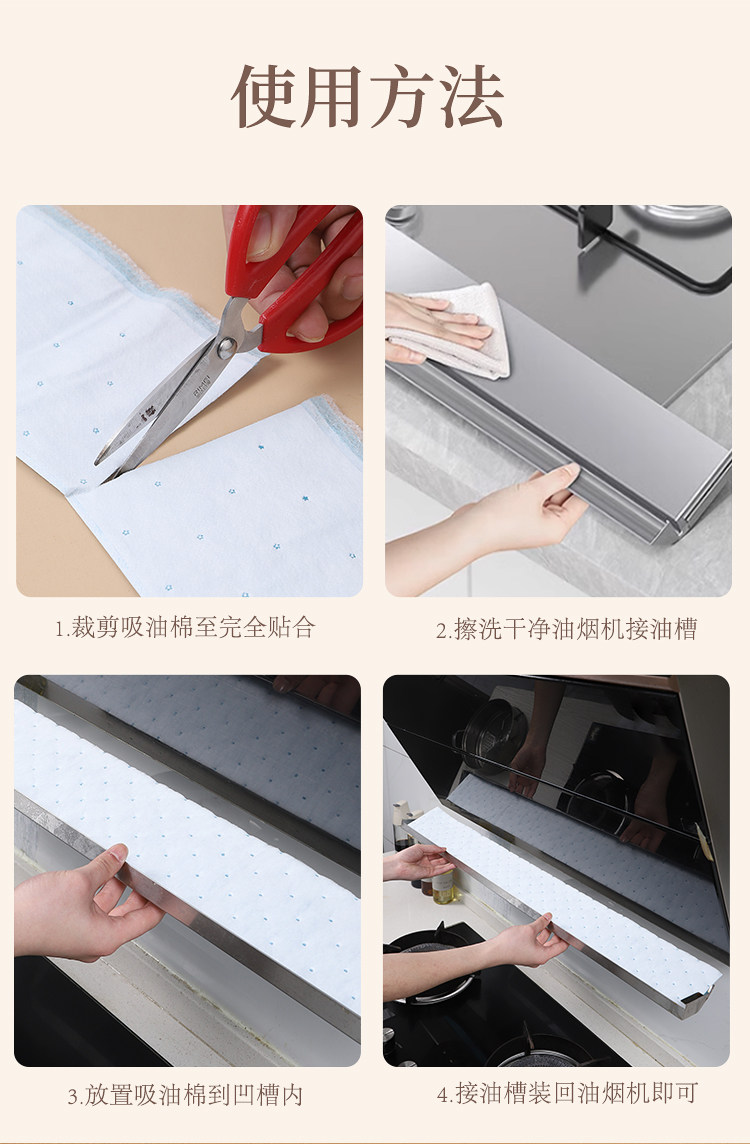 使用方法

1.裁剪吸油棉至完全贴合

2.擦洗干净油烟机接油槽

3.放置吸油棉到凹槽内

4.接油槽装回油烟机即可