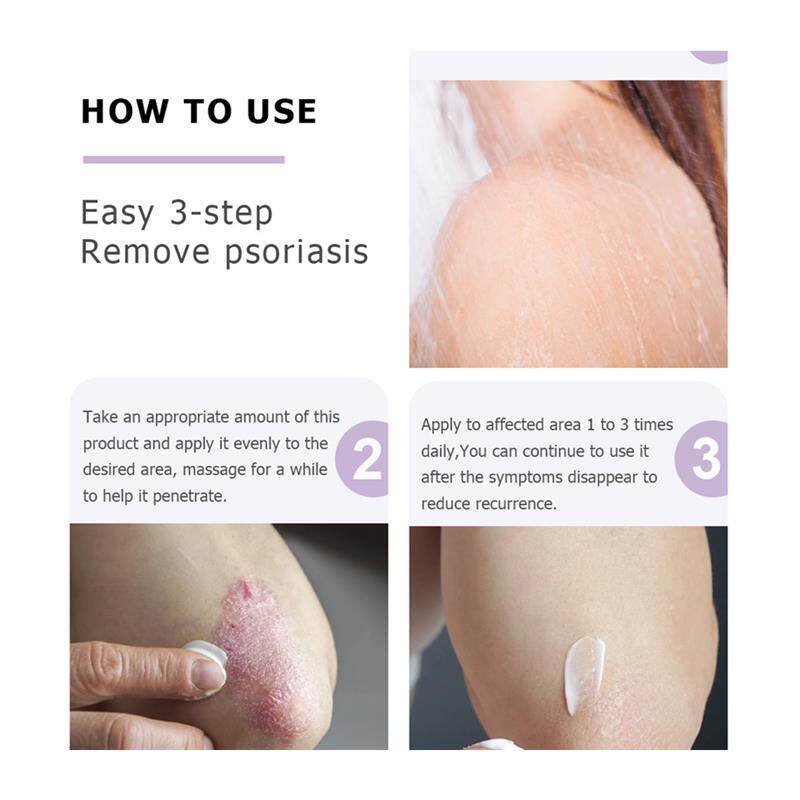 HOW TO USE

Easy 3-step
Remove psoriasis

Take an appropriate amount of this product and apply it evenly to the desired area, massage for a while to help it penetrate.

2

Apply to affected area 1 to 3 times daily,You can continue to use it after the symptoms disappear to reduce recurrence.

3