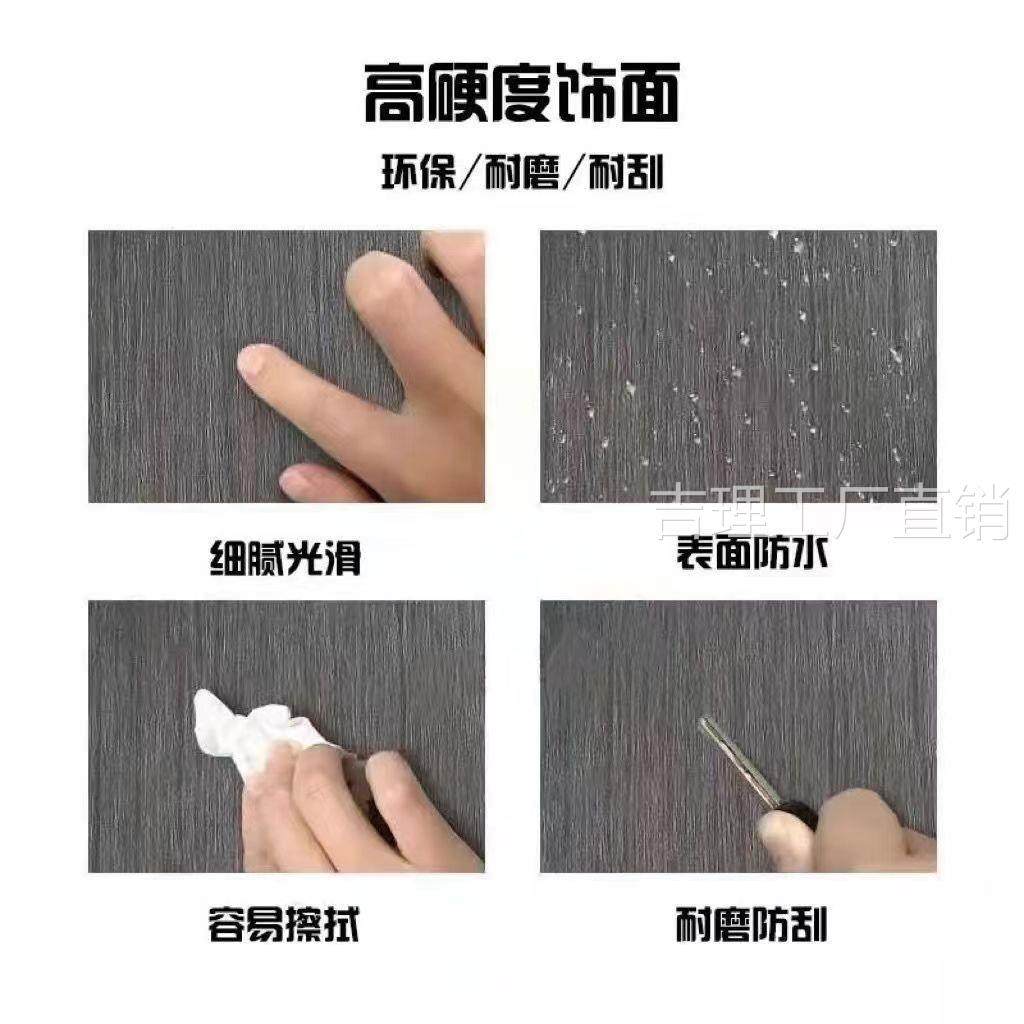 高硬度饰面

环保/耐磨/耐刮

细腻光滑

表面防水

吉理工厂直销

容易擦拭

耐磨防刮