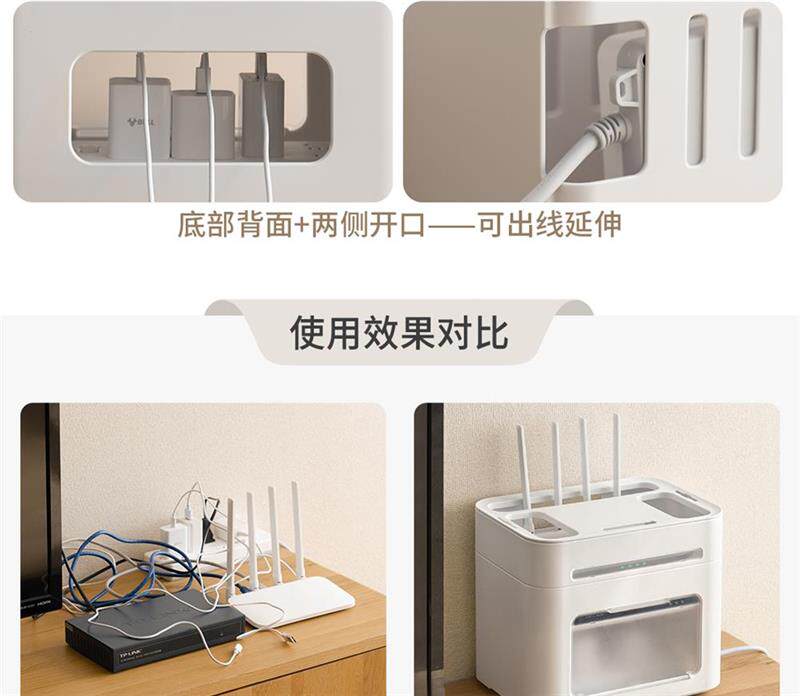 底部背面+两侧开口——可出线延伸

使用效果对比

TP-LINK