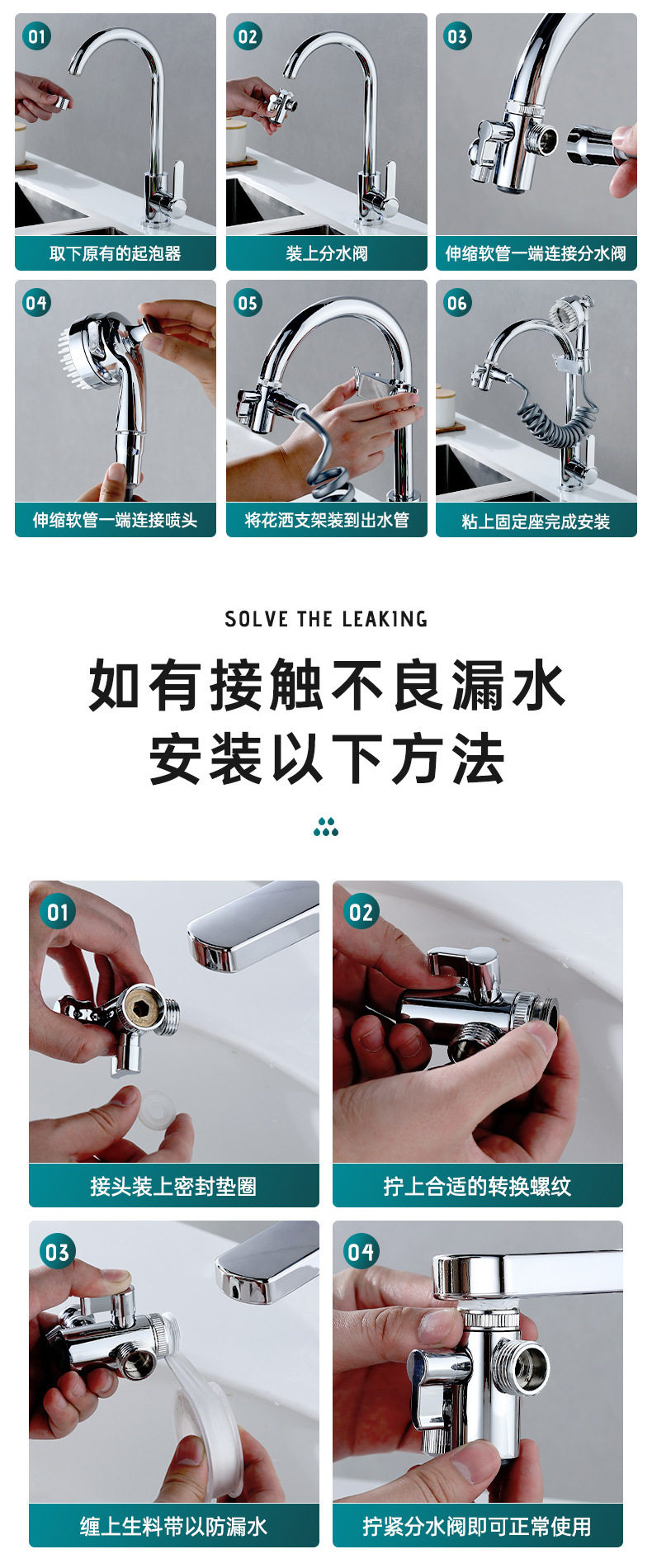 01
取下原有的起泡器

02
装上分水阀

03
伸缩软管一端连接分水阀

04
伸缩软管一端连接喷头

05
将花洒支架装到出水管

06
粘上固定座完成安装

SOLVE THE LEAKING

如有接触不良漏水
安装以下方法

01
接头装上密封垫圈

02
拧上合适的转换螺纹

03
缠上生料带以防漏水

04
拧紧分水阀即可正常使用