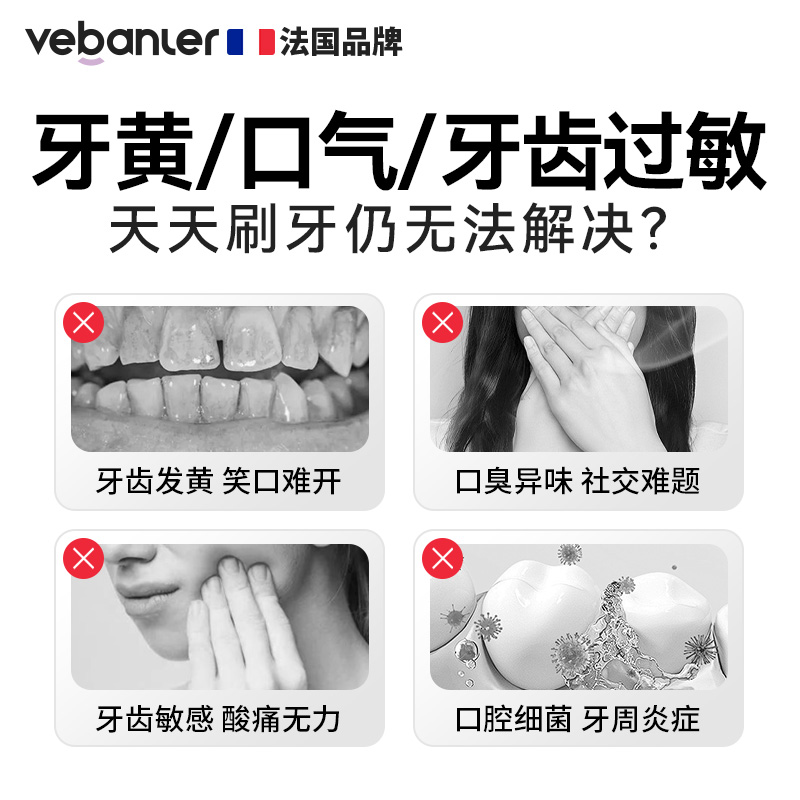 vebanler 法国品牌

牙黄/口气/牙齿过敏
天天刷牙仍无法解决?

牙齿发黄 笑口难开

口臭异味 社交难题

牙齿敏感 酸痛无力

口腔细菌 牙周炎症